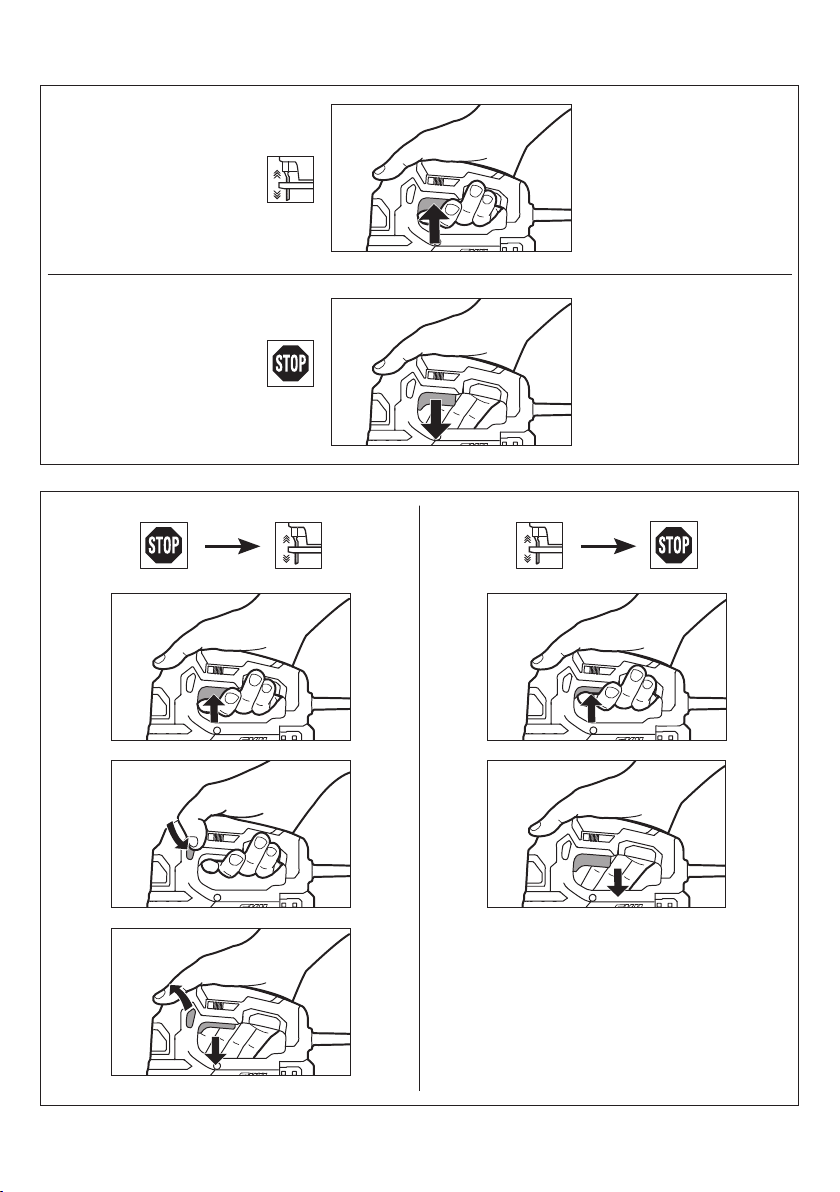 STOP

STOP

STOP