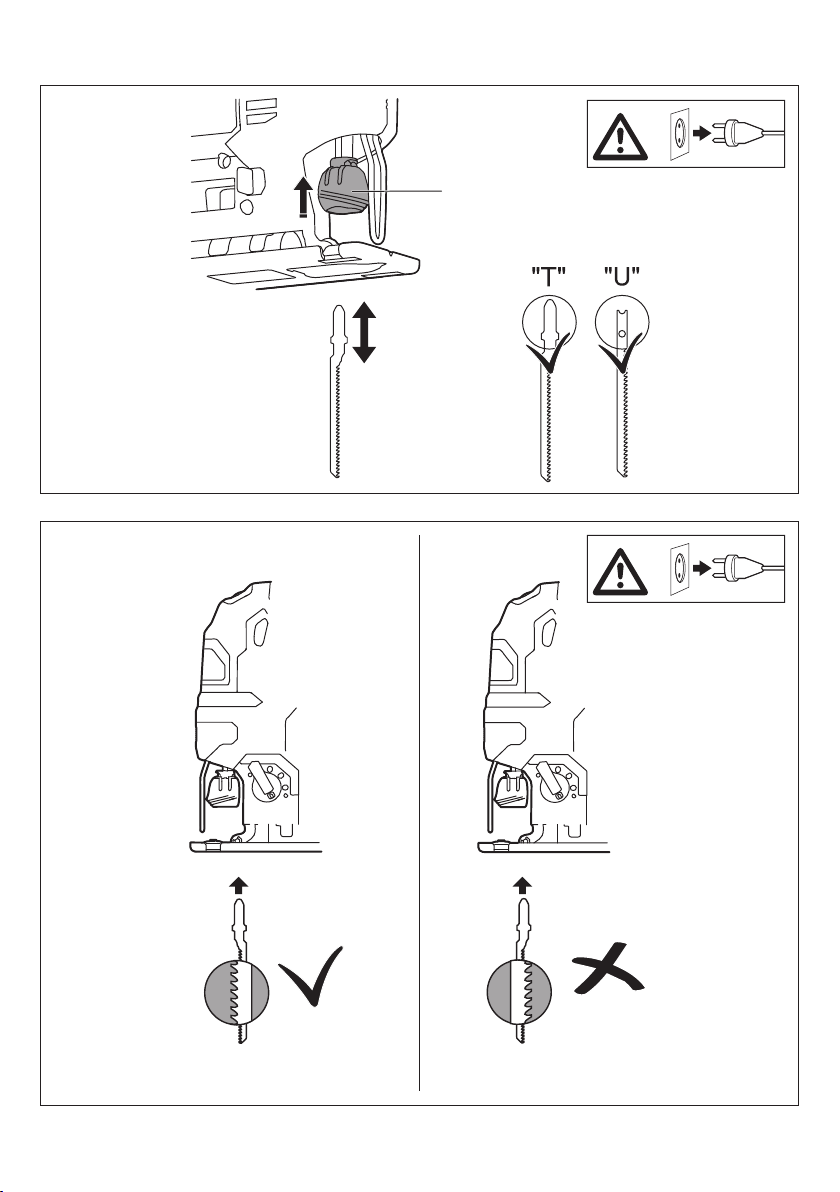 "T" "U"