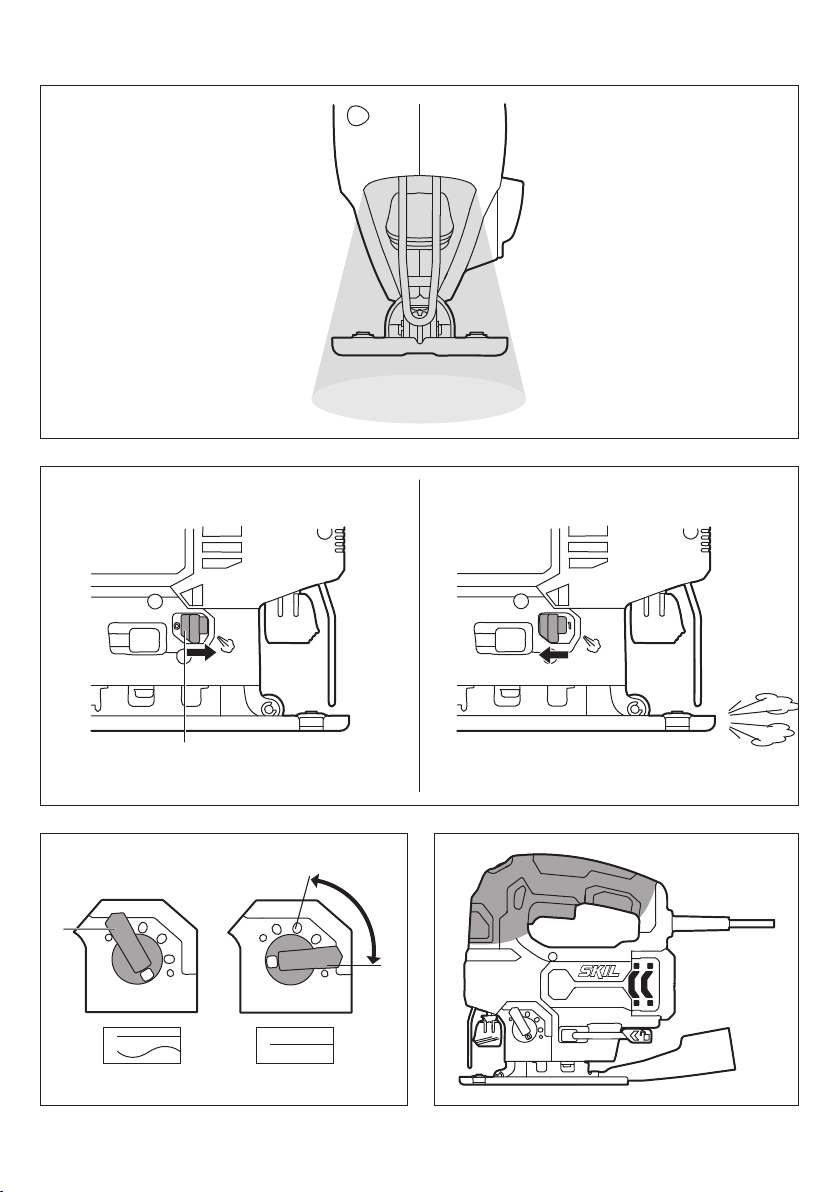 SKIL