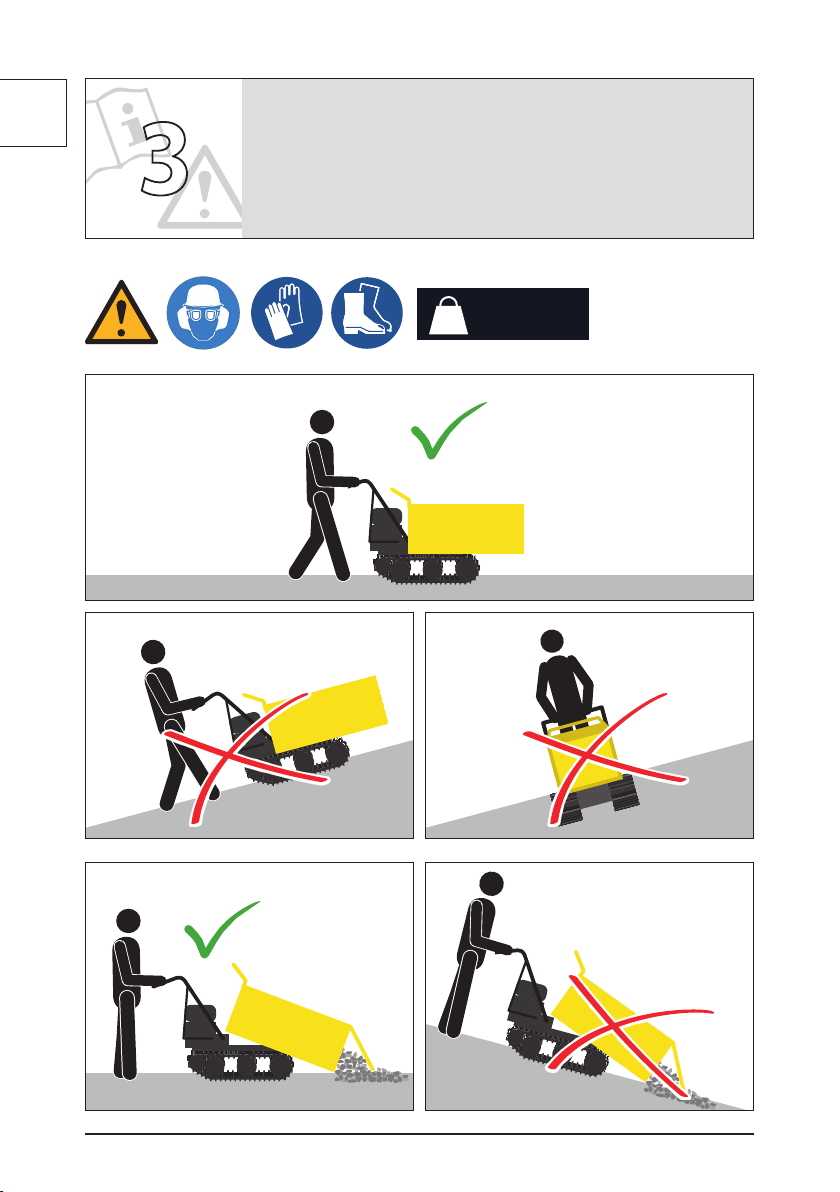 i

3