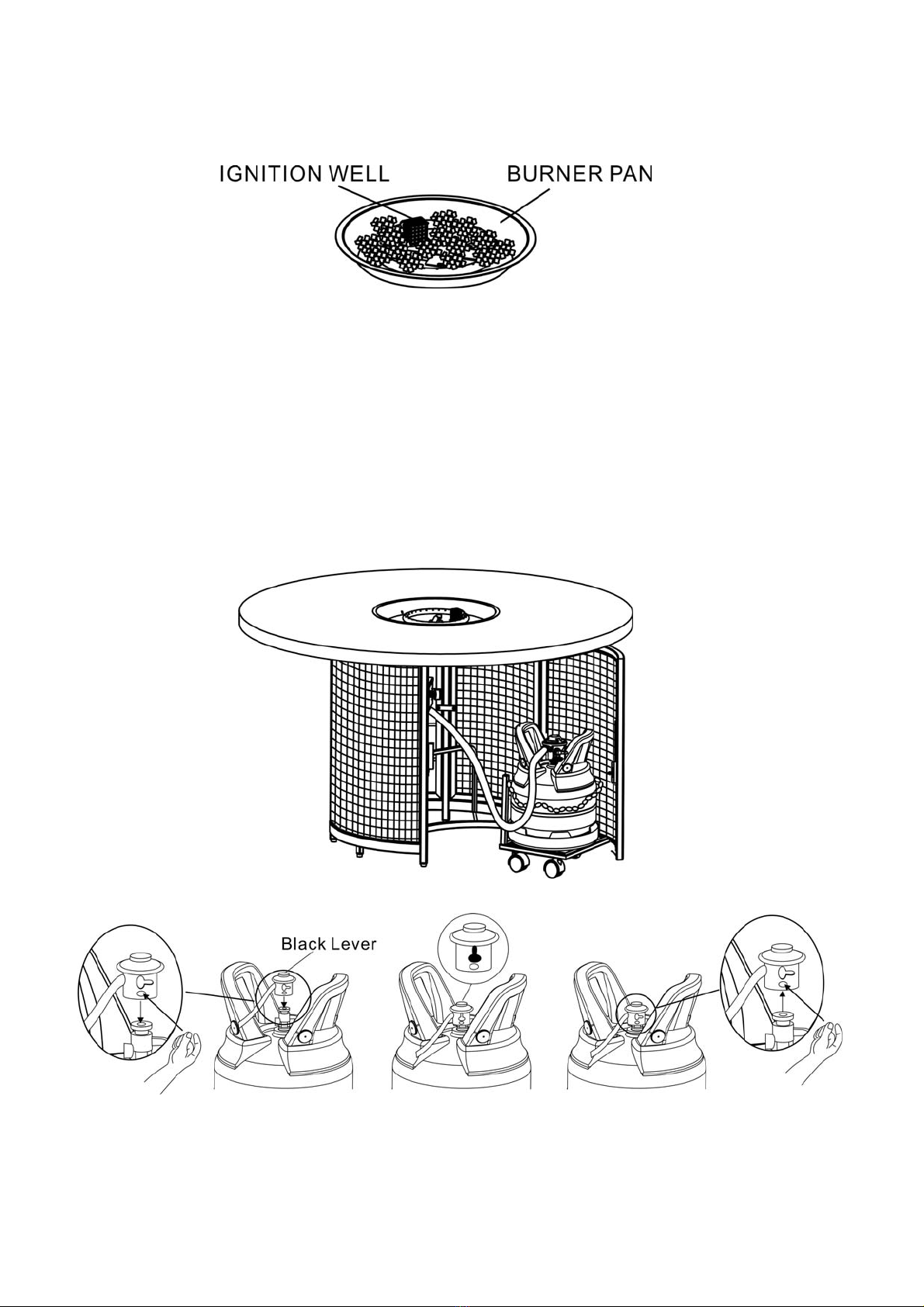 IGNITION WELL

BURNER PAN

Black Lever