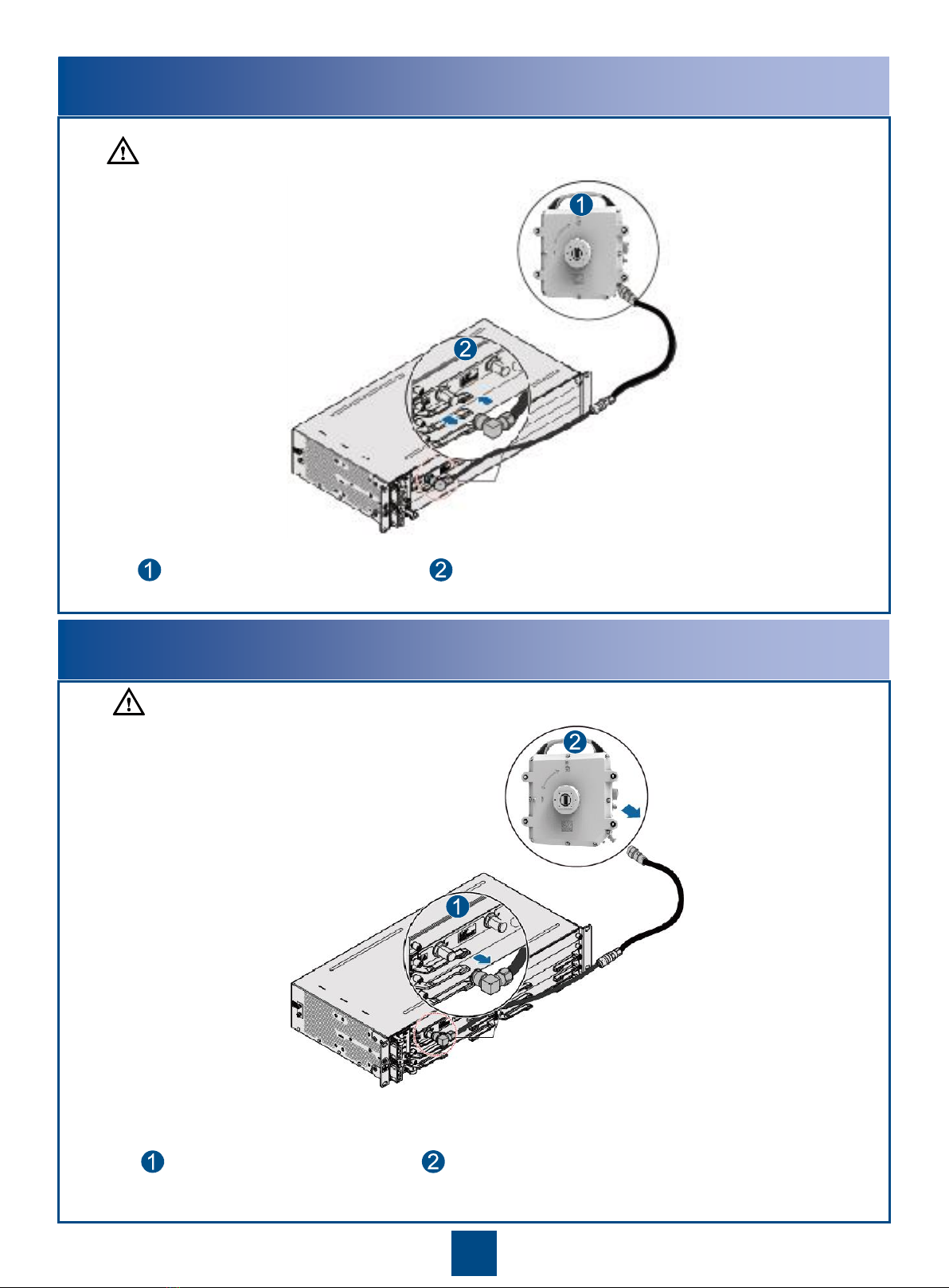 1

2

1 2

2

1

1 2