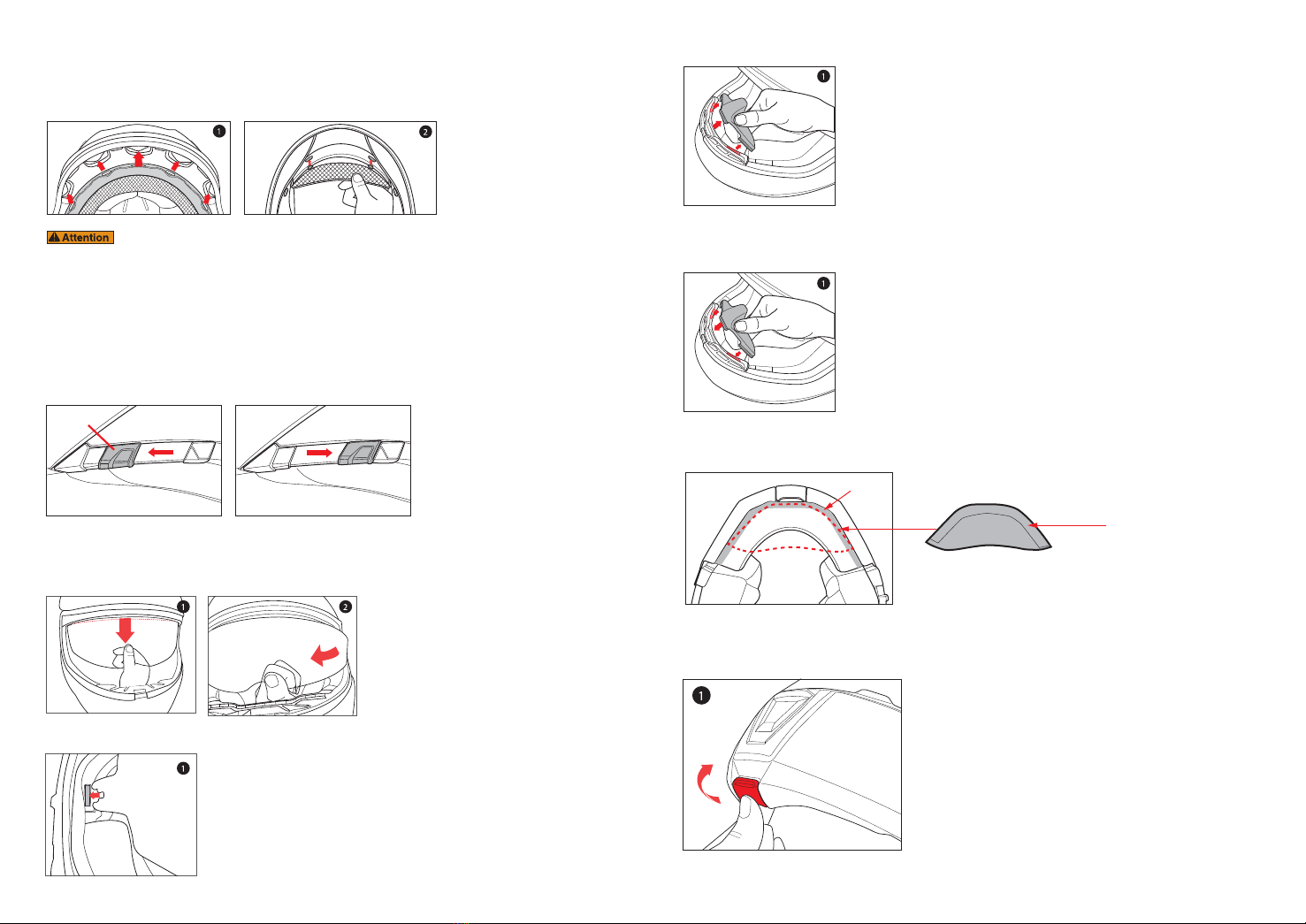 1

2

Attention

1

2

1

1

1

1