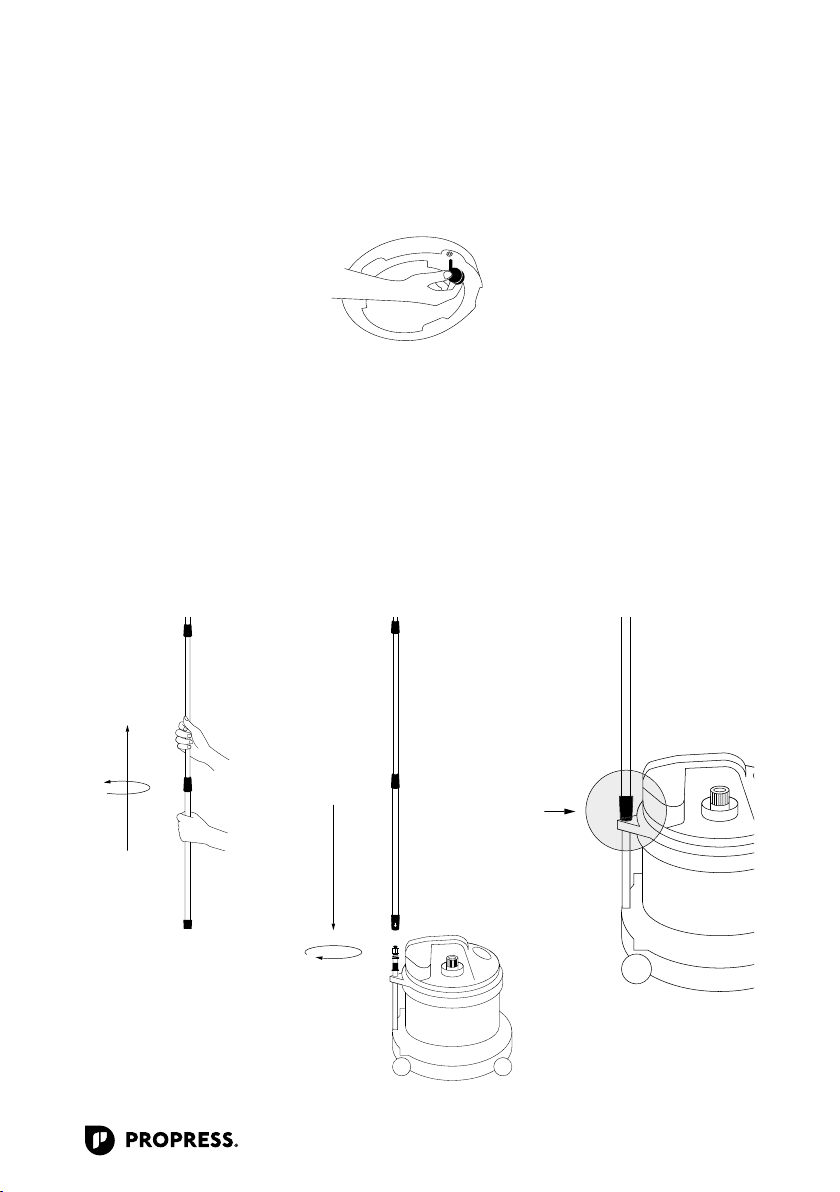 PROPRESS.