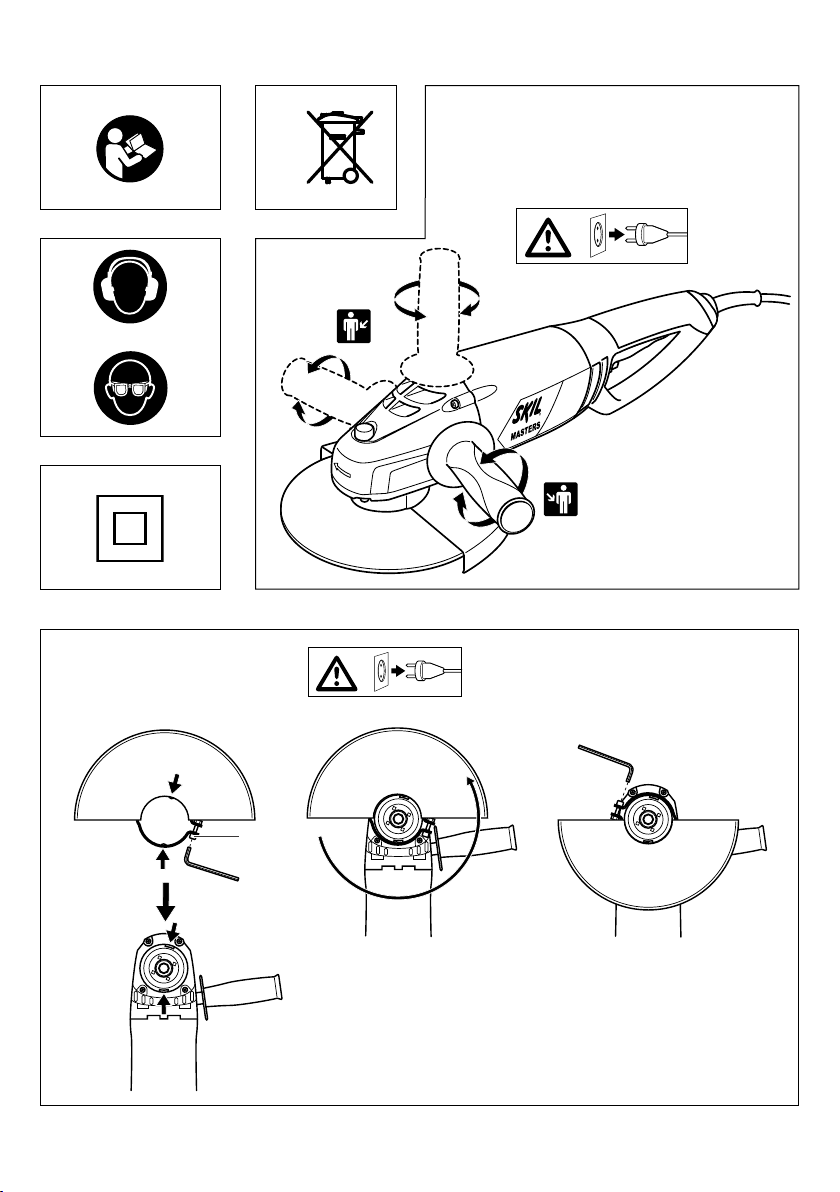 SKIL
MASTERS