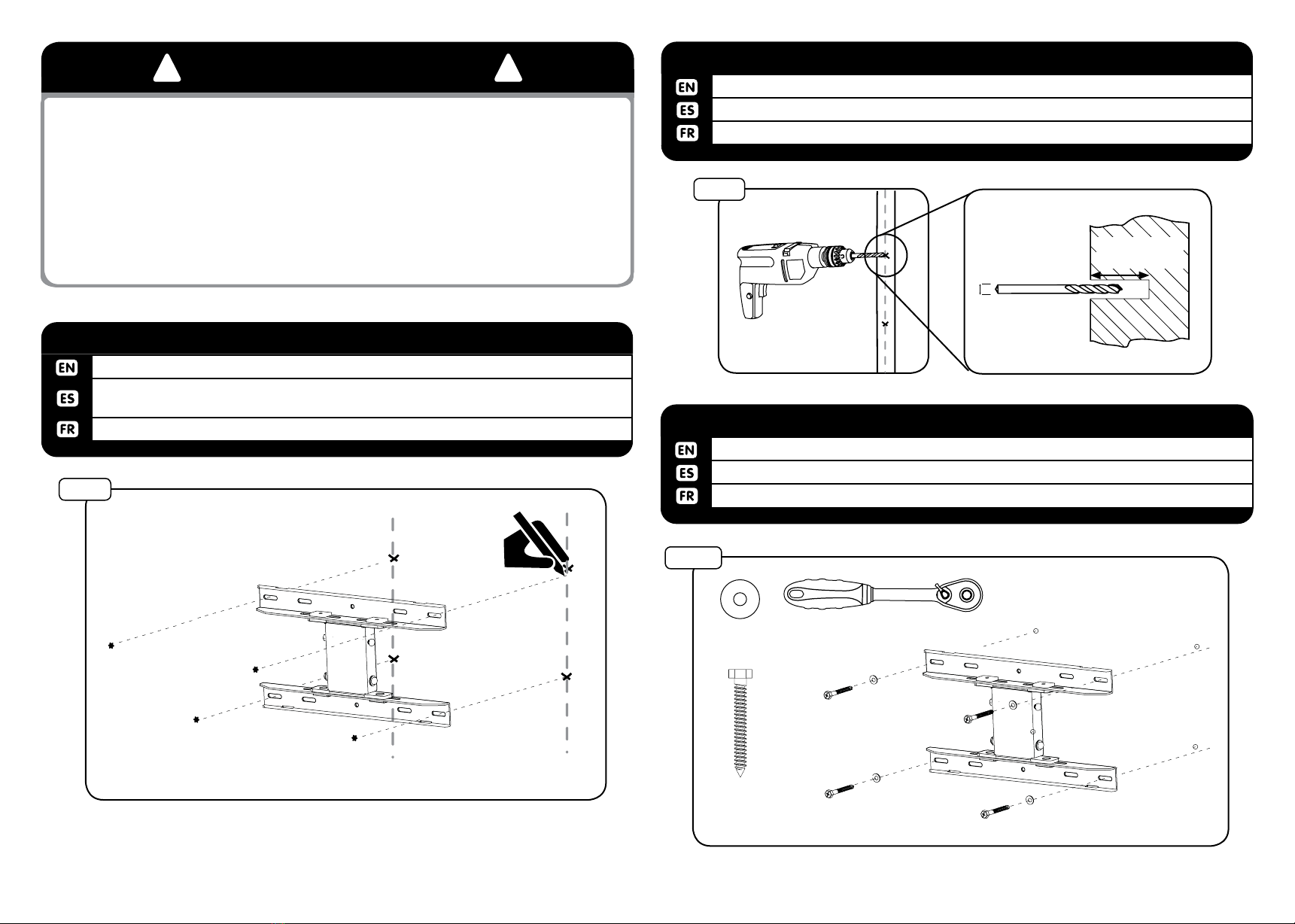 EN
ES
FR

EN
ES
FR

EN
ES
FR