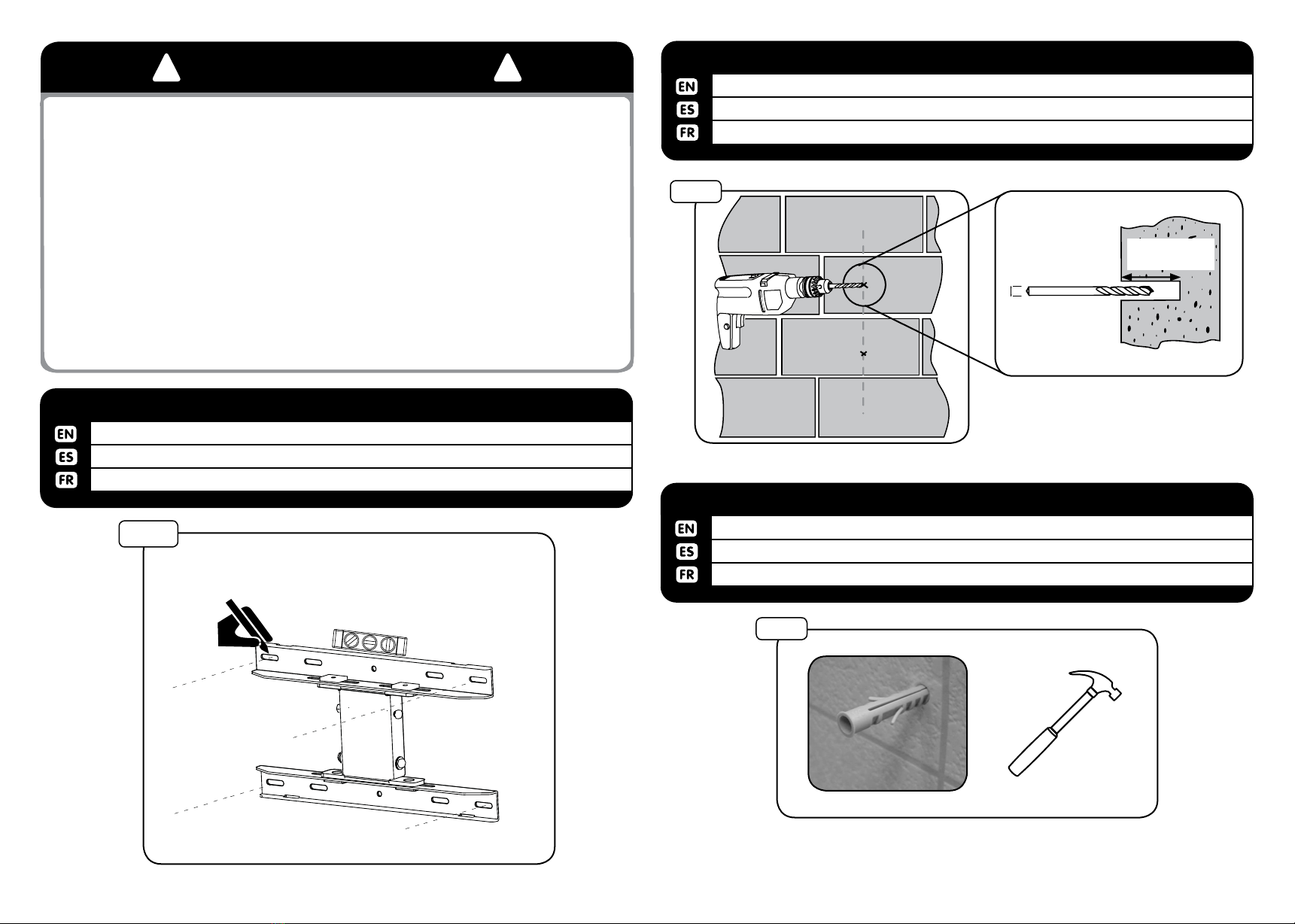 EN
ES
FR

EN
ES
FR

EN
ES
FR