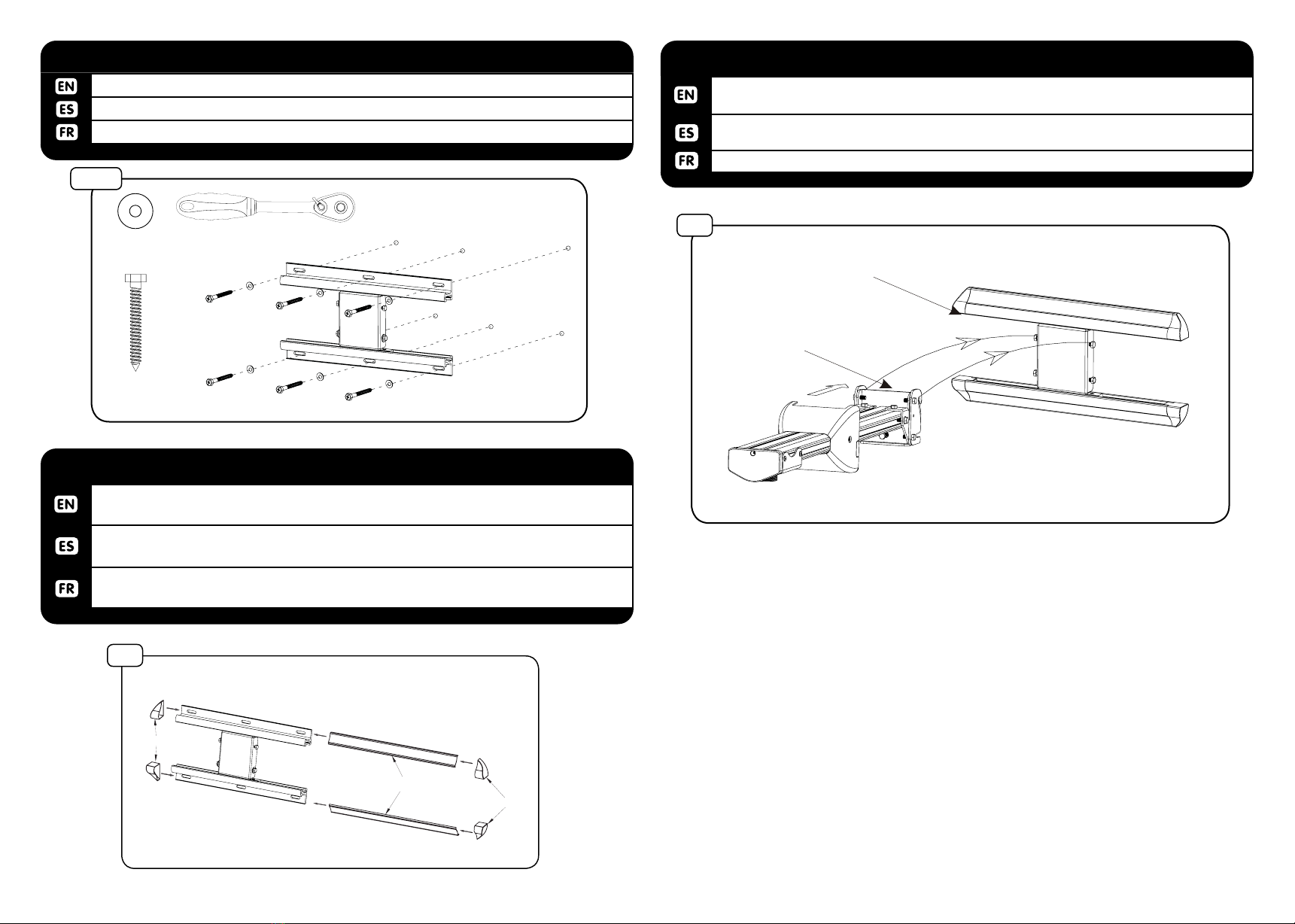 EN
ES
FR

EN
ES
FR

EN
ES
FR