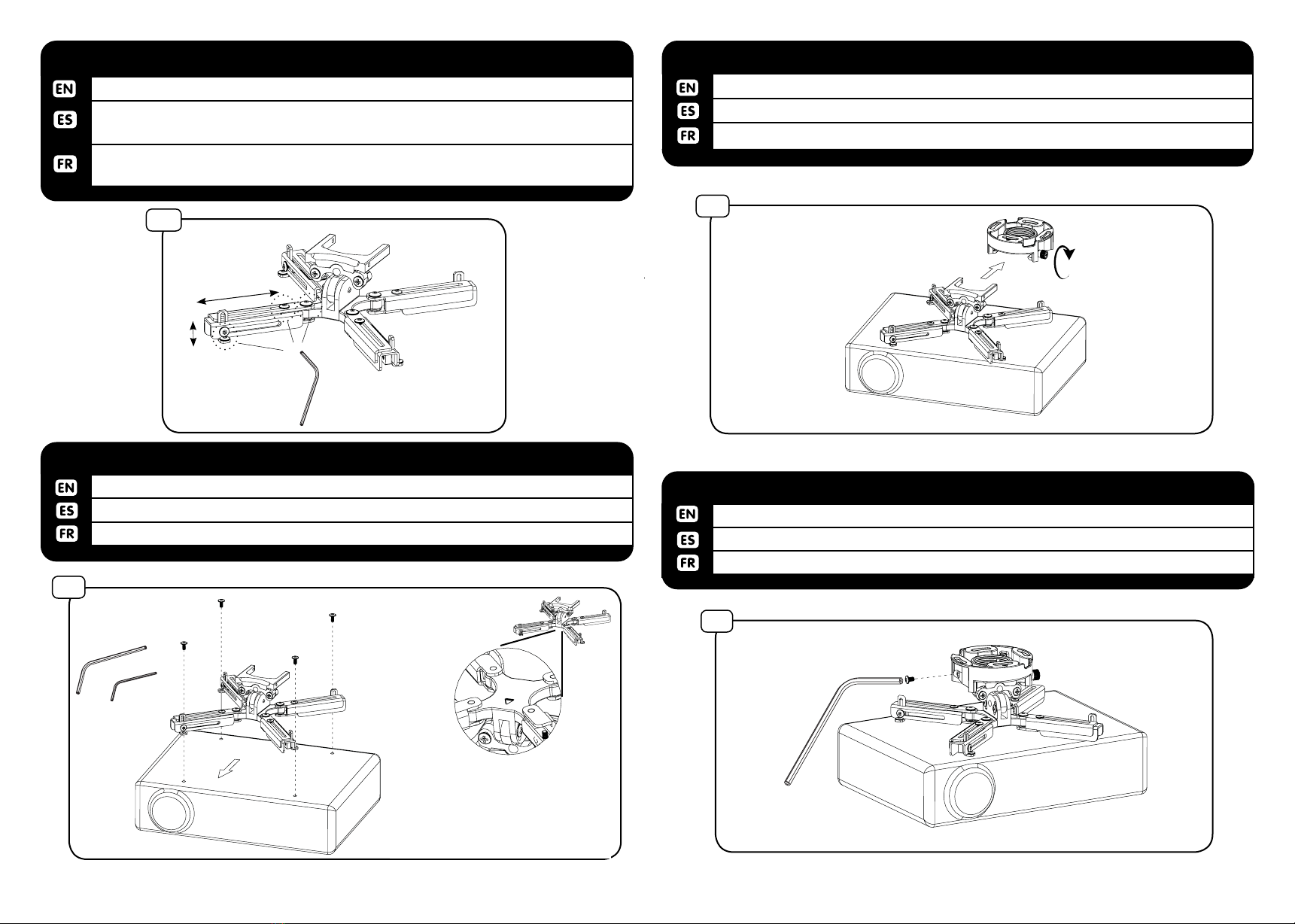 EN
ES
FR

EN
ES
FR

EN
ES
FR

EN
ES
FR