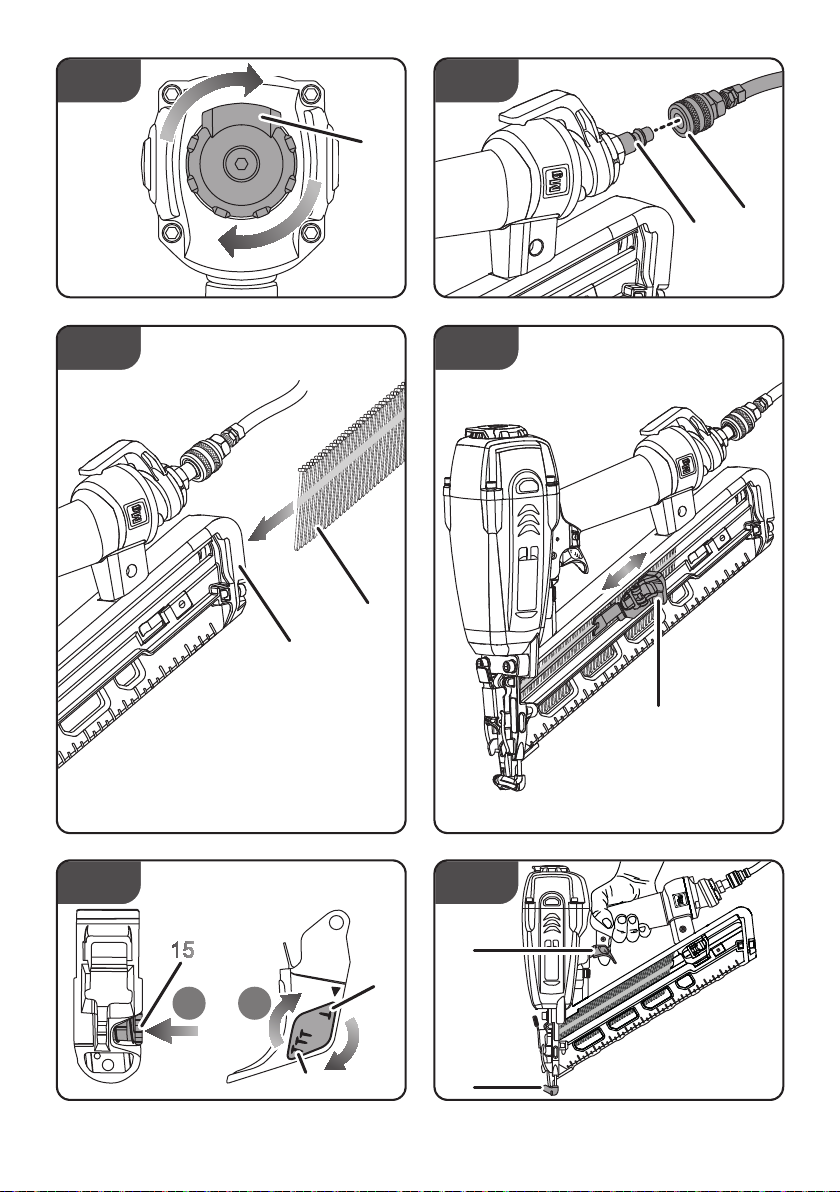 15