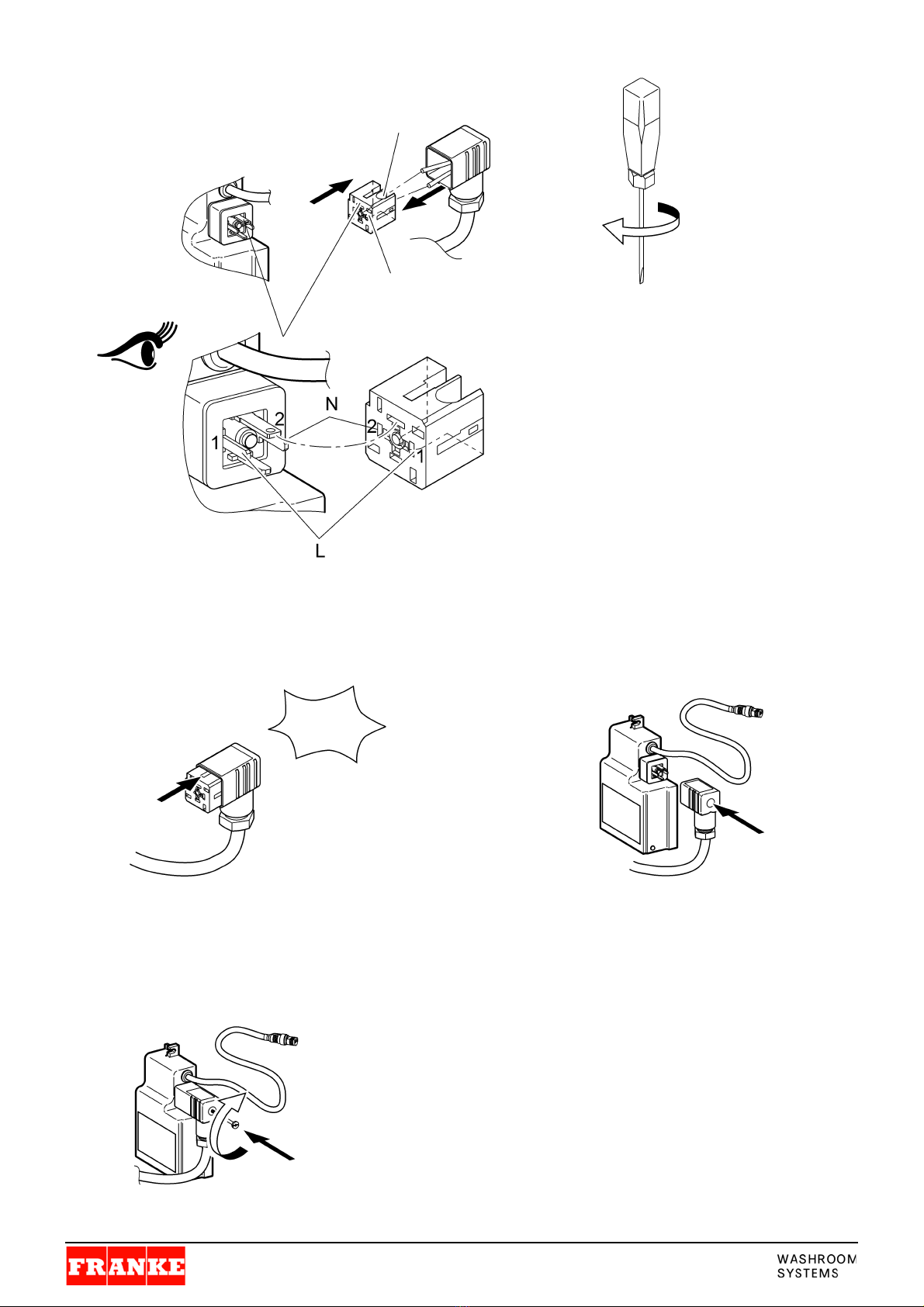 N
2
1
2
1
L

FRANKE

WASHROOM
SYSTEMS