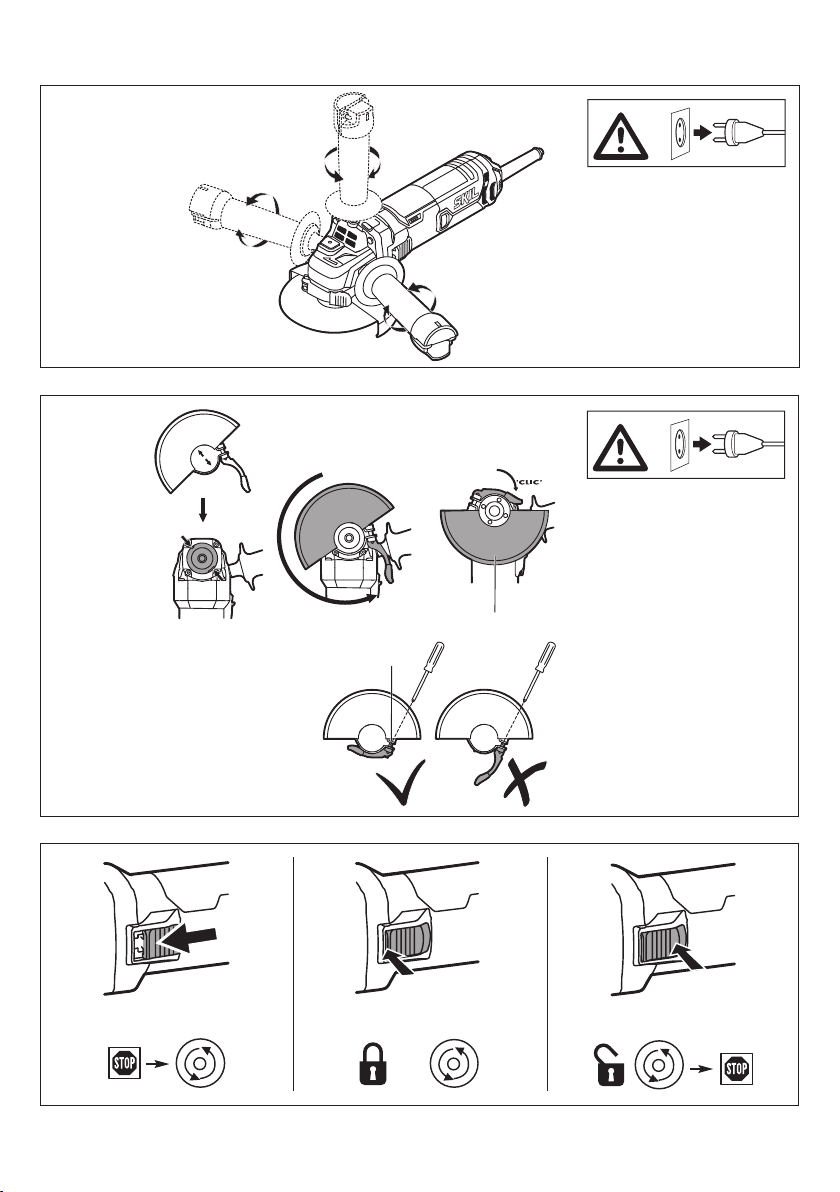 SKIL

CLIC

STOP

STOP