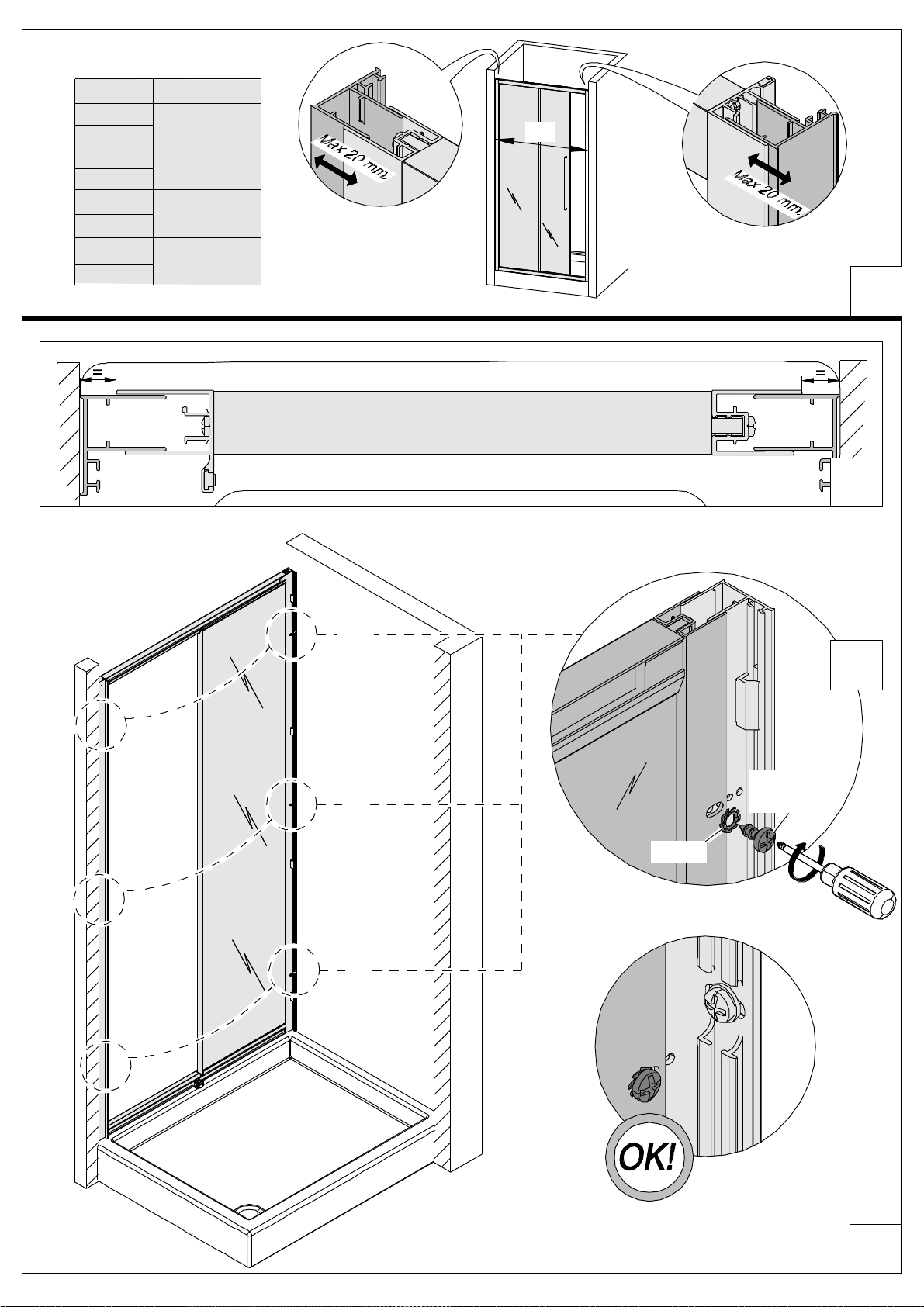 Max 20 mm.

Max 20 mm.

=

=

OK!