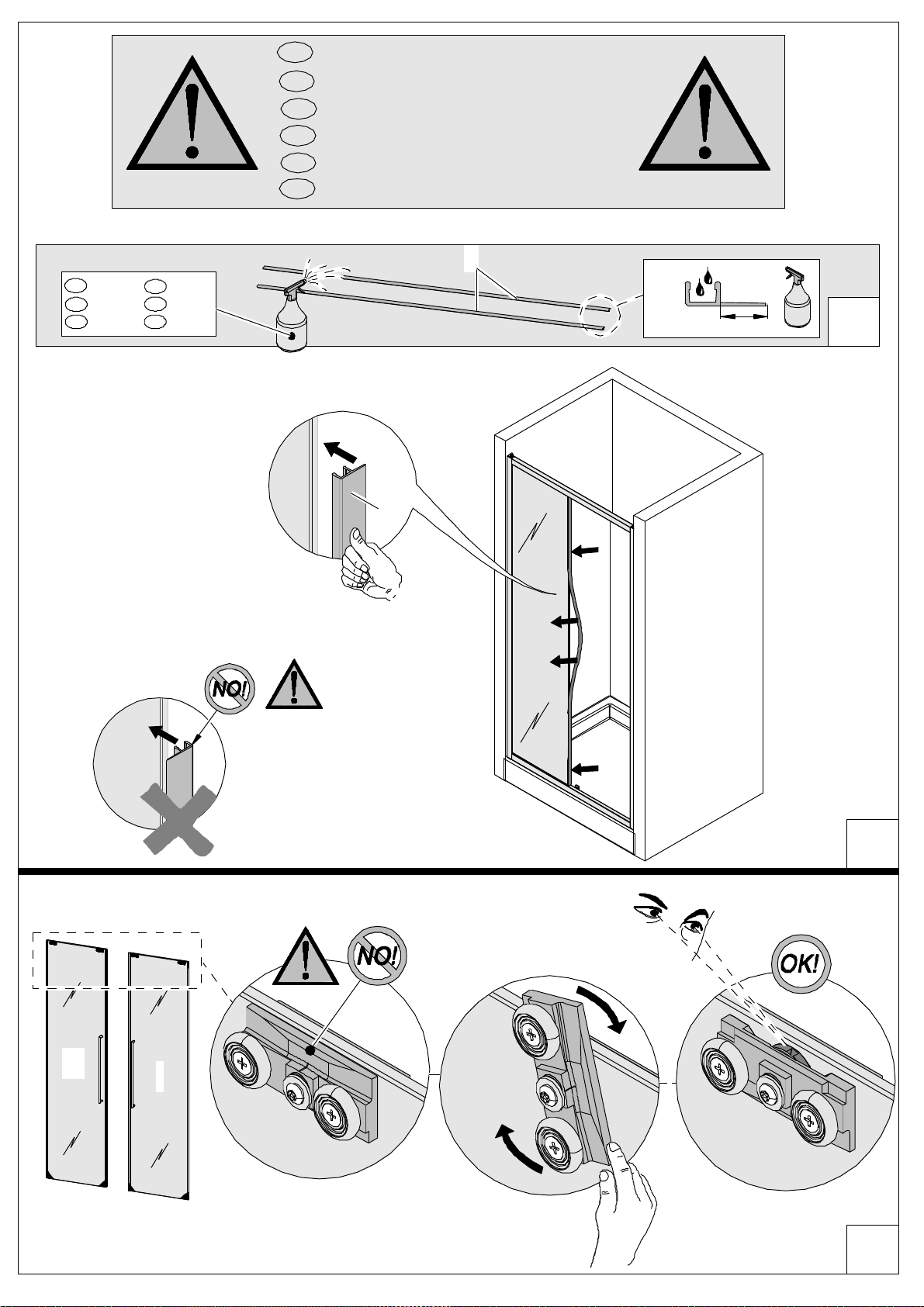 NO!

NO!

OK!