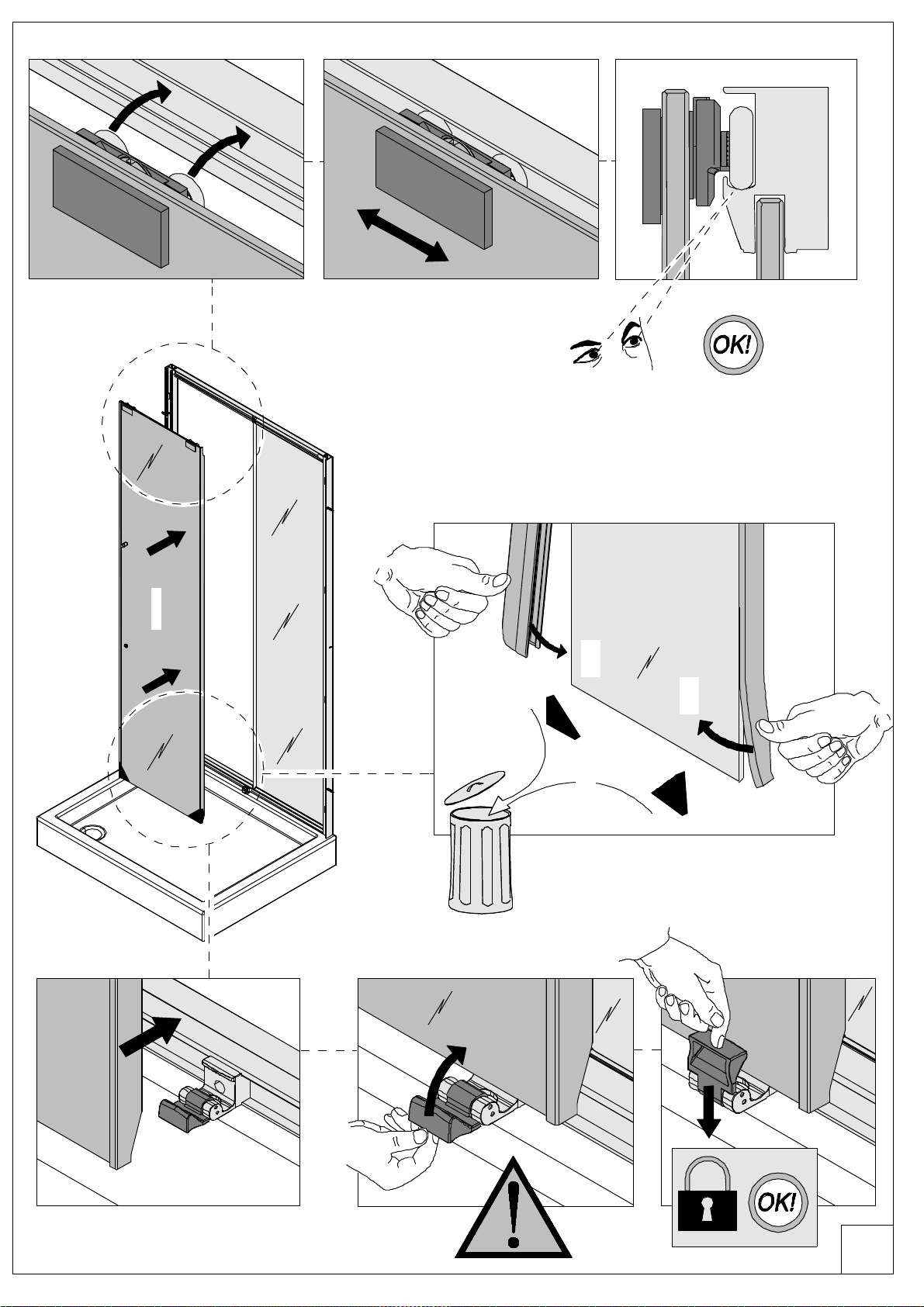 OK!

OK!