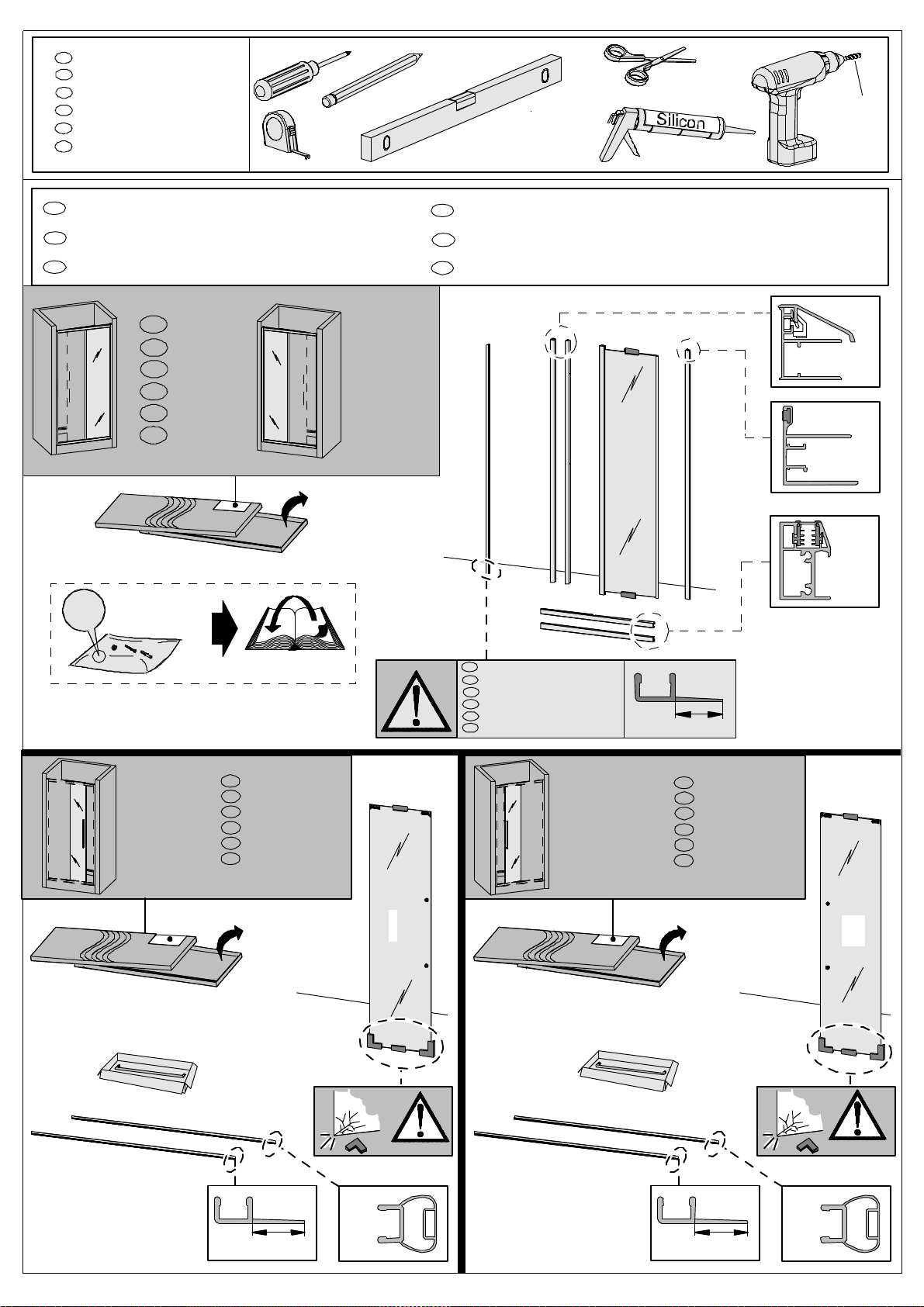 Silicon