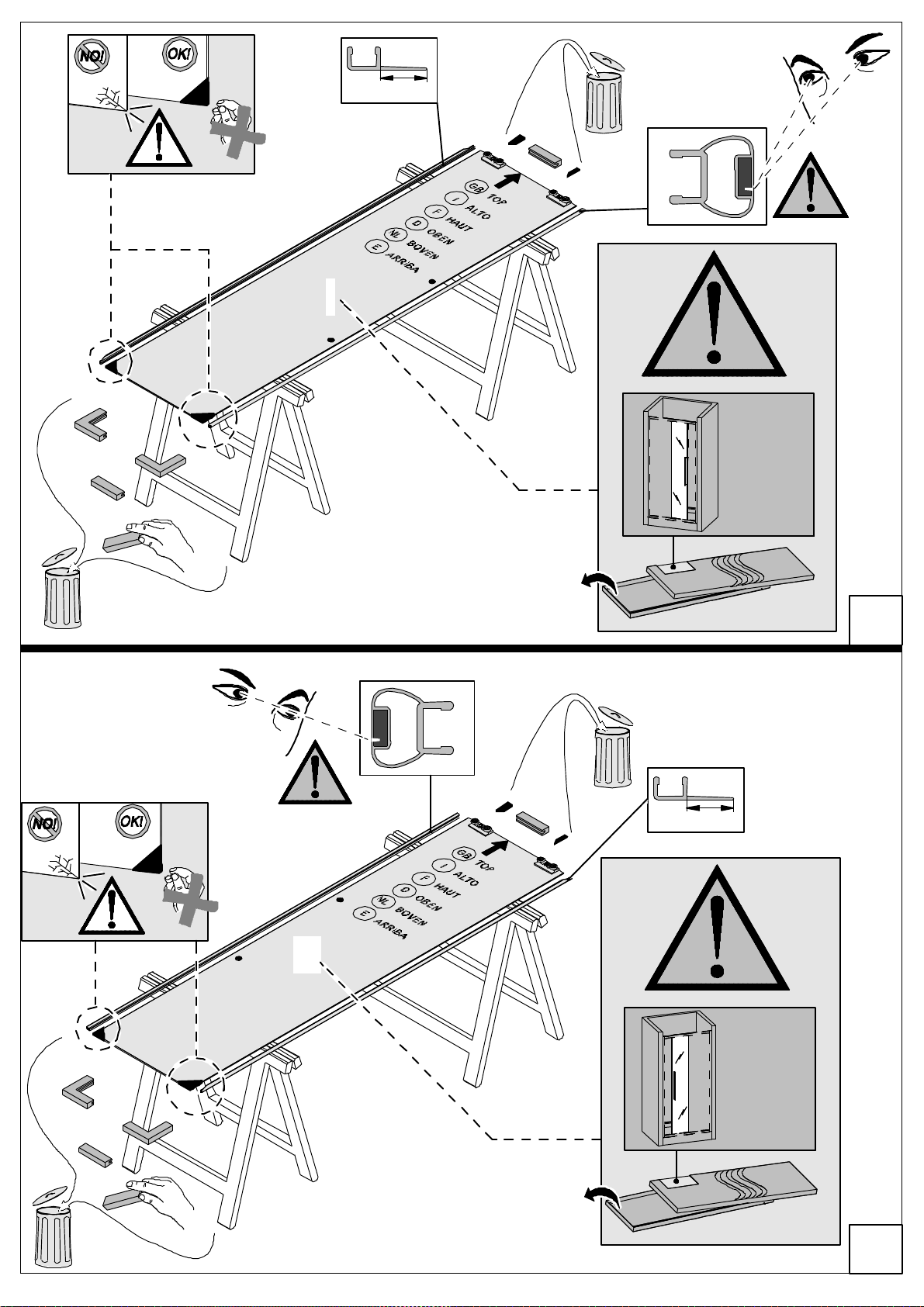 NO!
OK!
GB TOP
I ALTO
F HAUT
D OBEN
NL BOVEN
E ARRIBA

NO!
OK!
GB TOP
I ALTO
F HAUT
D OBEN
NL BOVEN
E ARRIBA