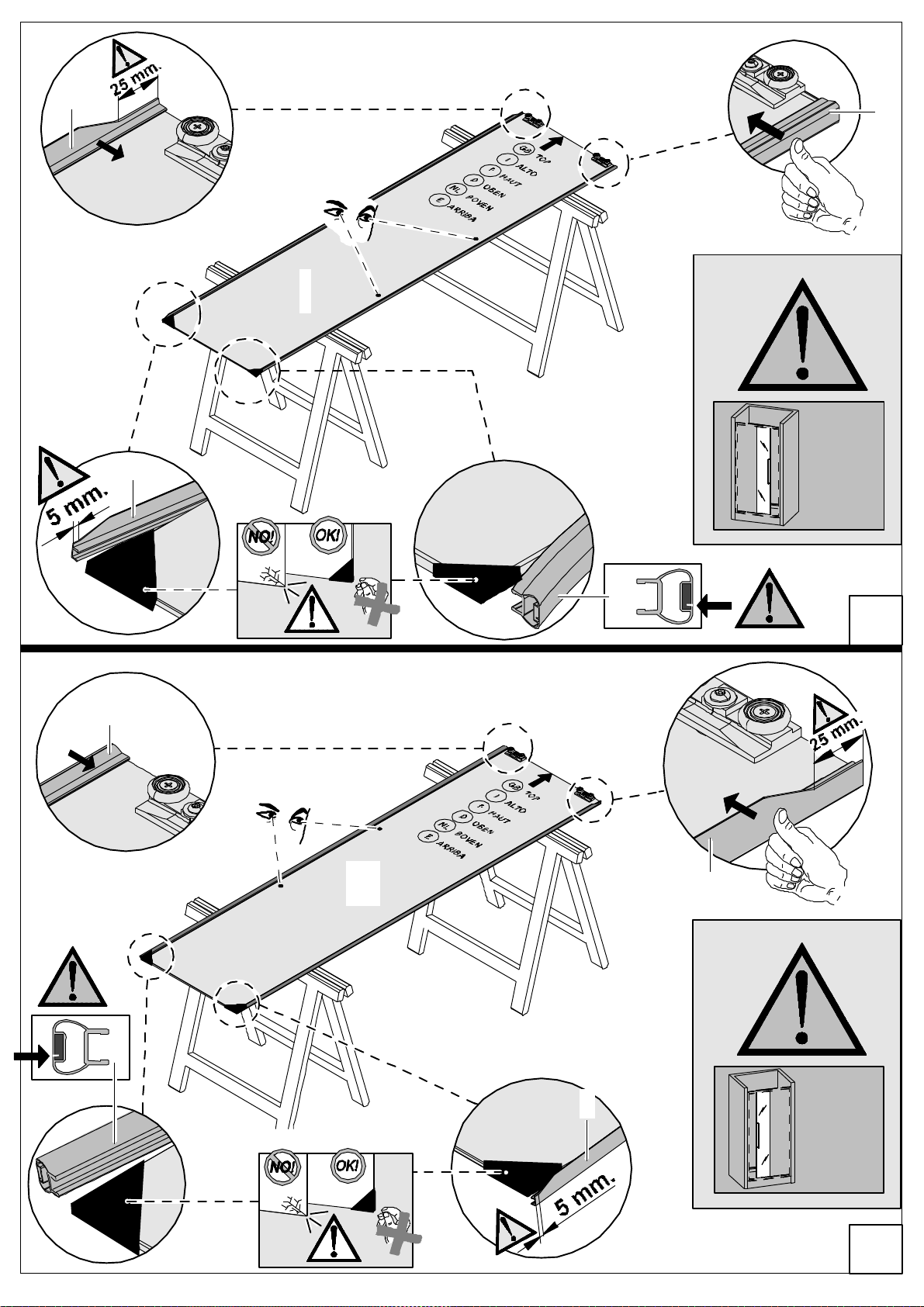 25 mm.

GB TOP
I ALTO
F HAUT
D OBEN
NL BOVEN
E ARRIBA

5 mm.

NO!
OK!

25 mm.

GB TOP
I ALTO
F HAUT
D OBEN
NL BOVEN
E ARRIBA

NO!
OK!

5 mm.