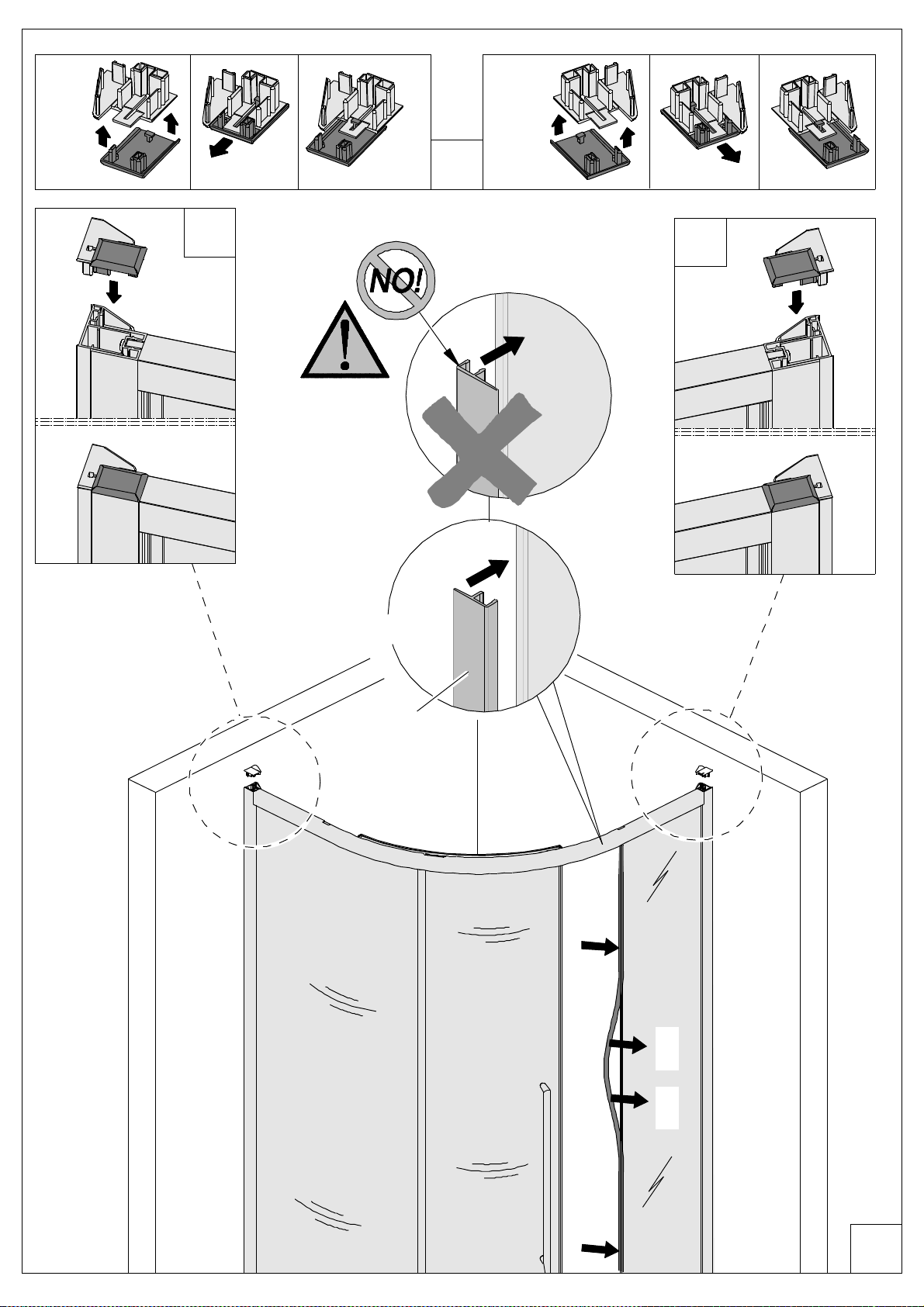 NO!