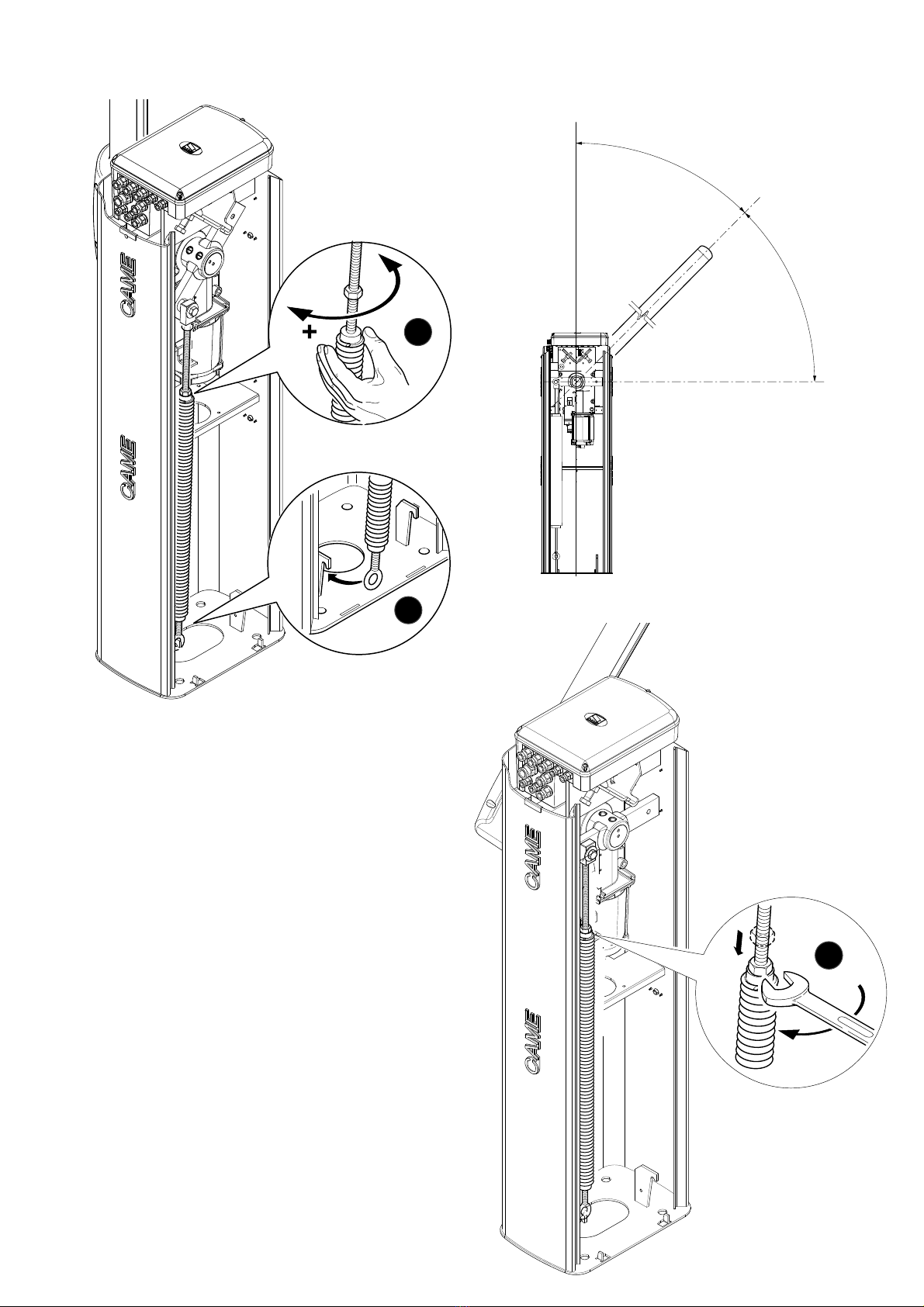 CAME

CAME

+

CAME

CAME