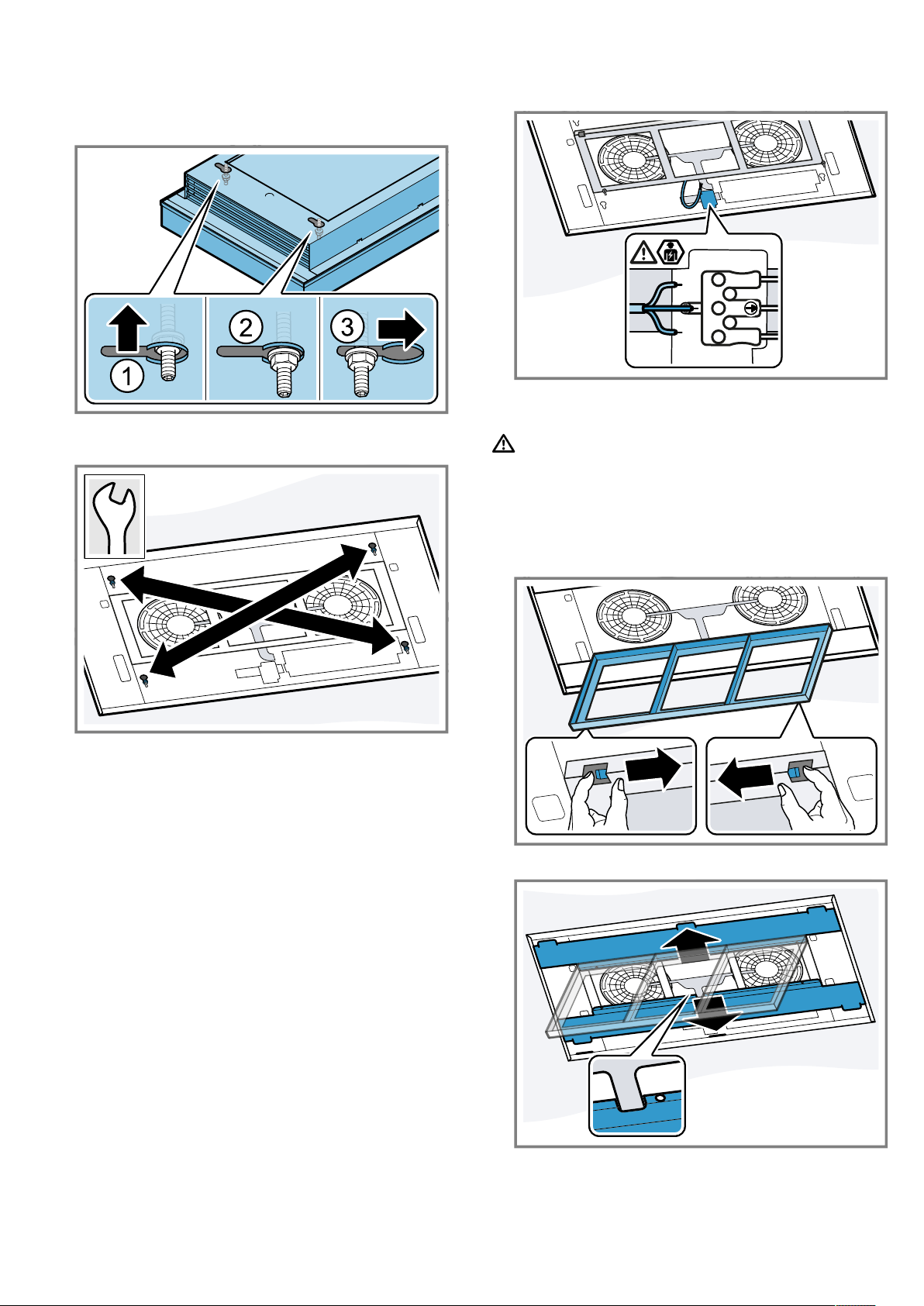 1

2

3