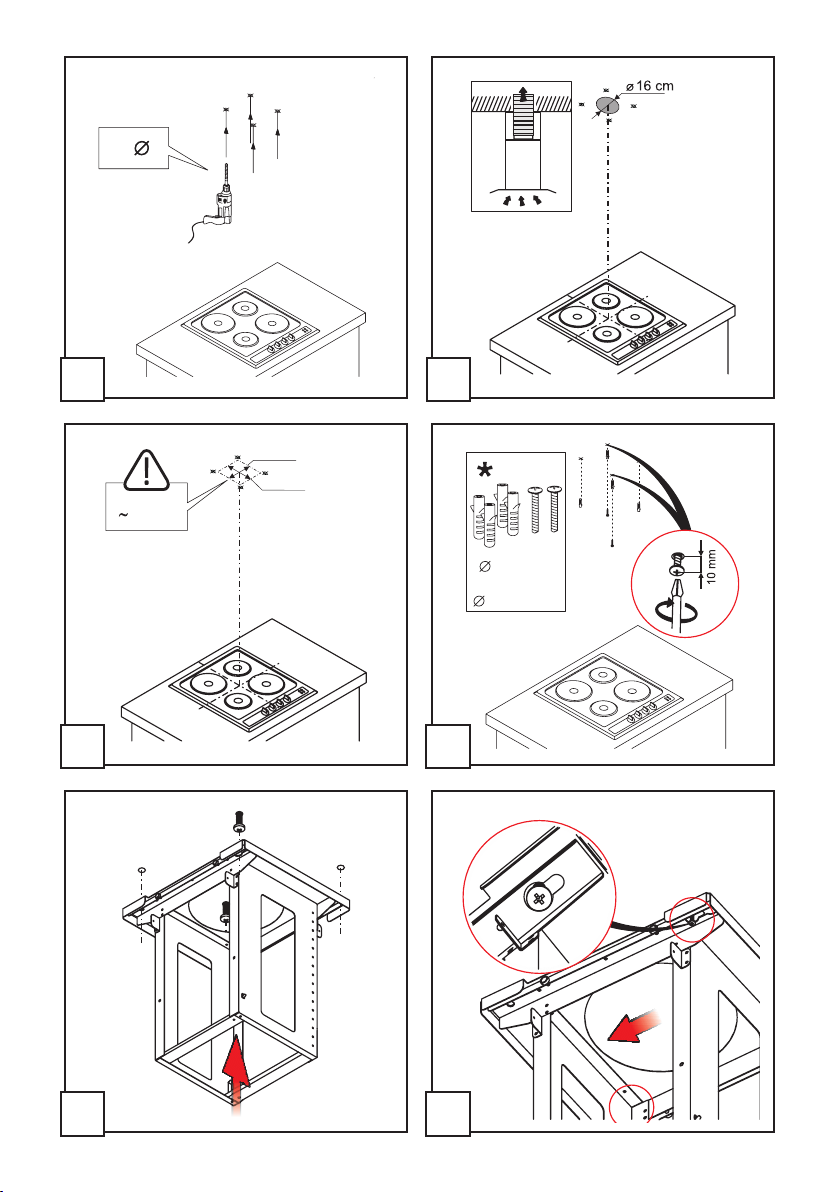 Ø

ø 16 cm

~

*

Ø

Ø

10 mm