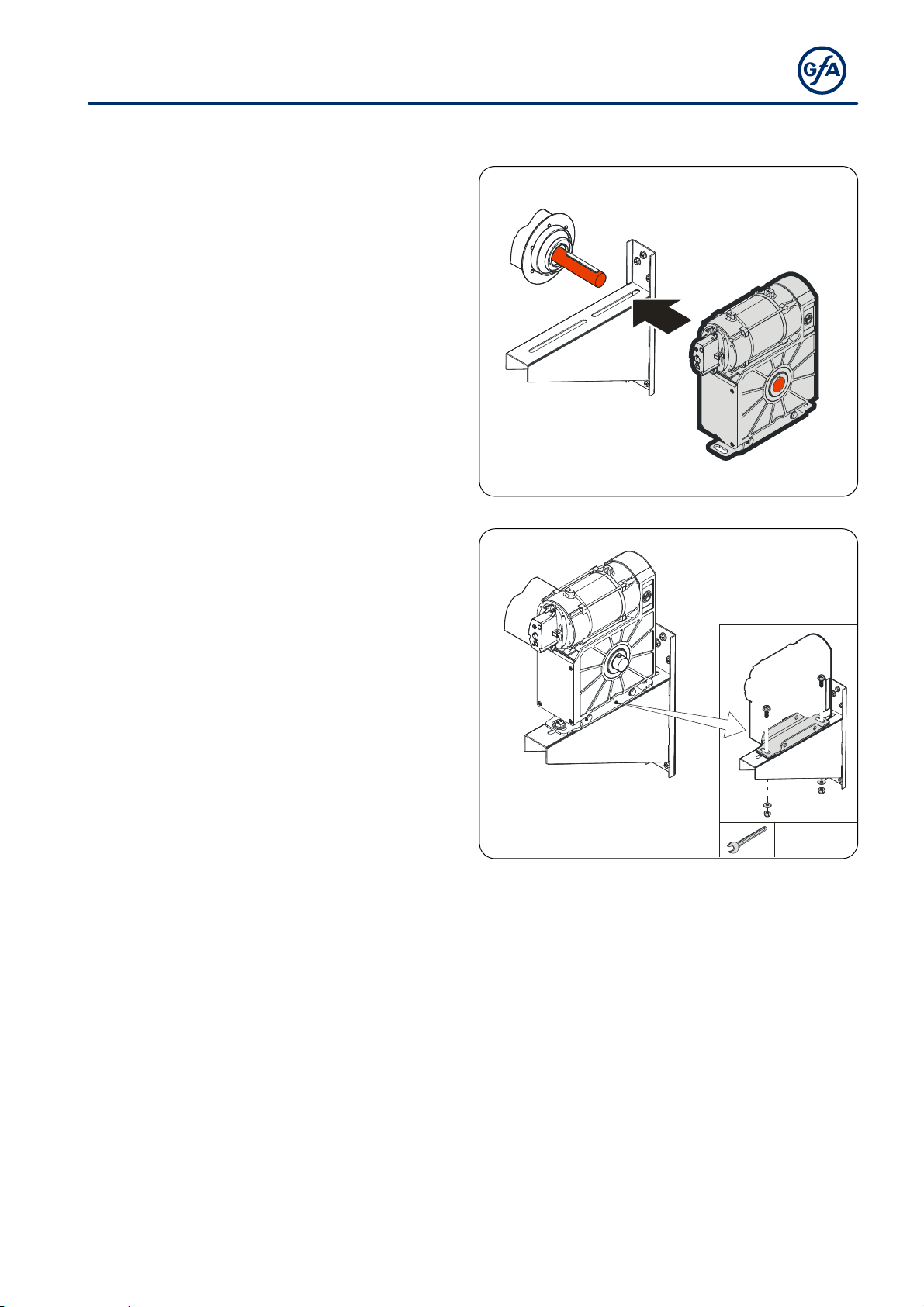 GfA