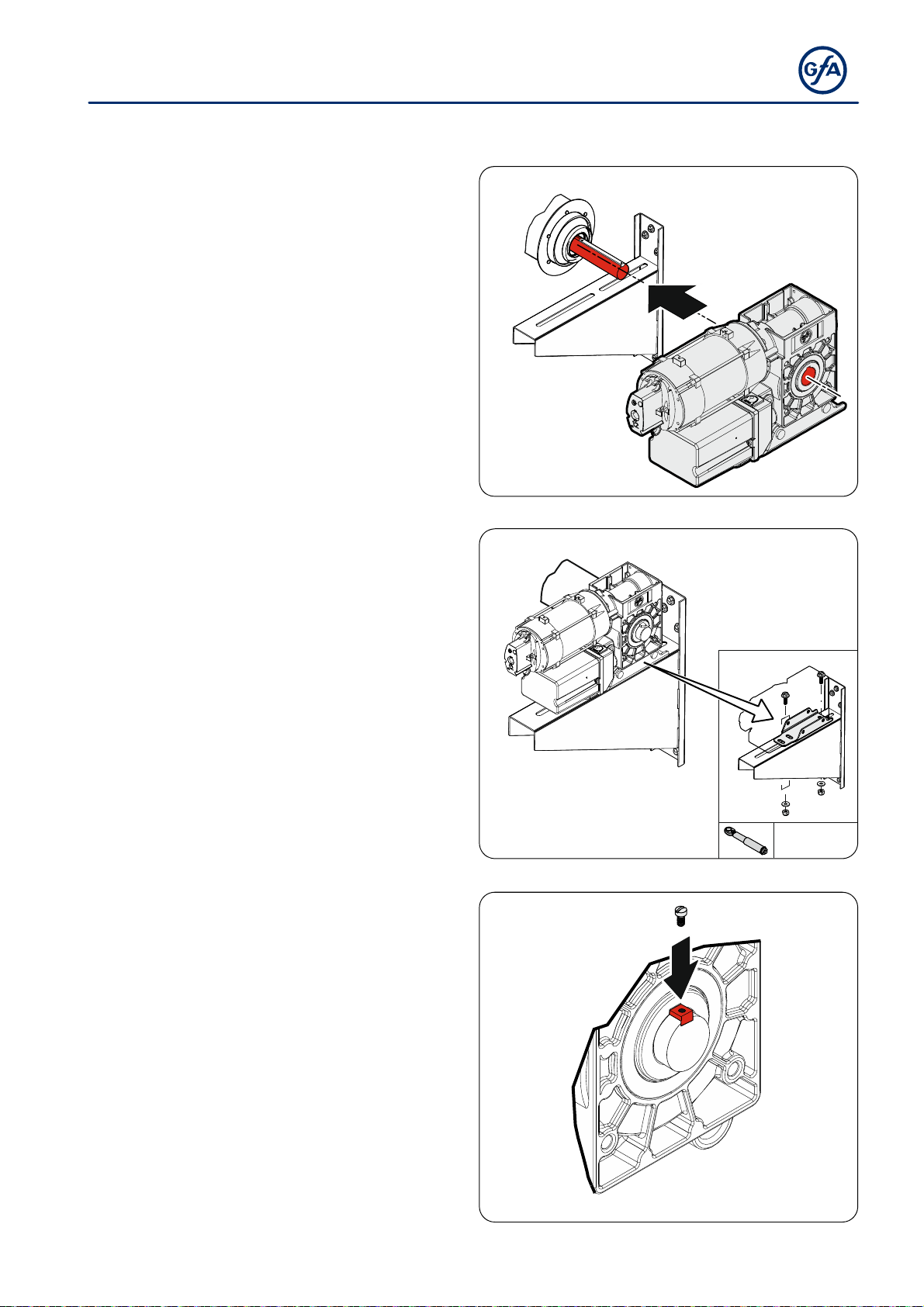 GfA