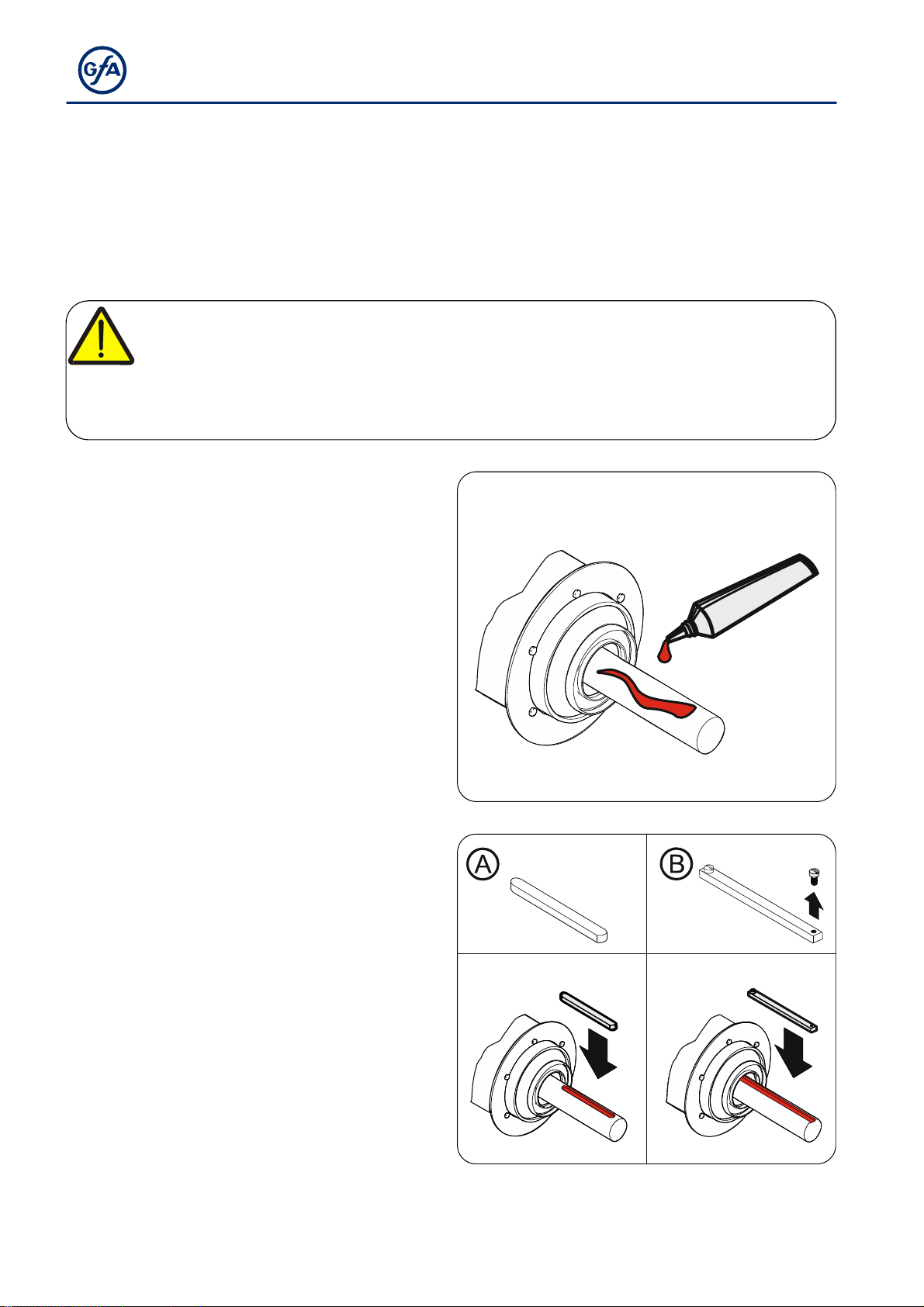 GfA

A

B