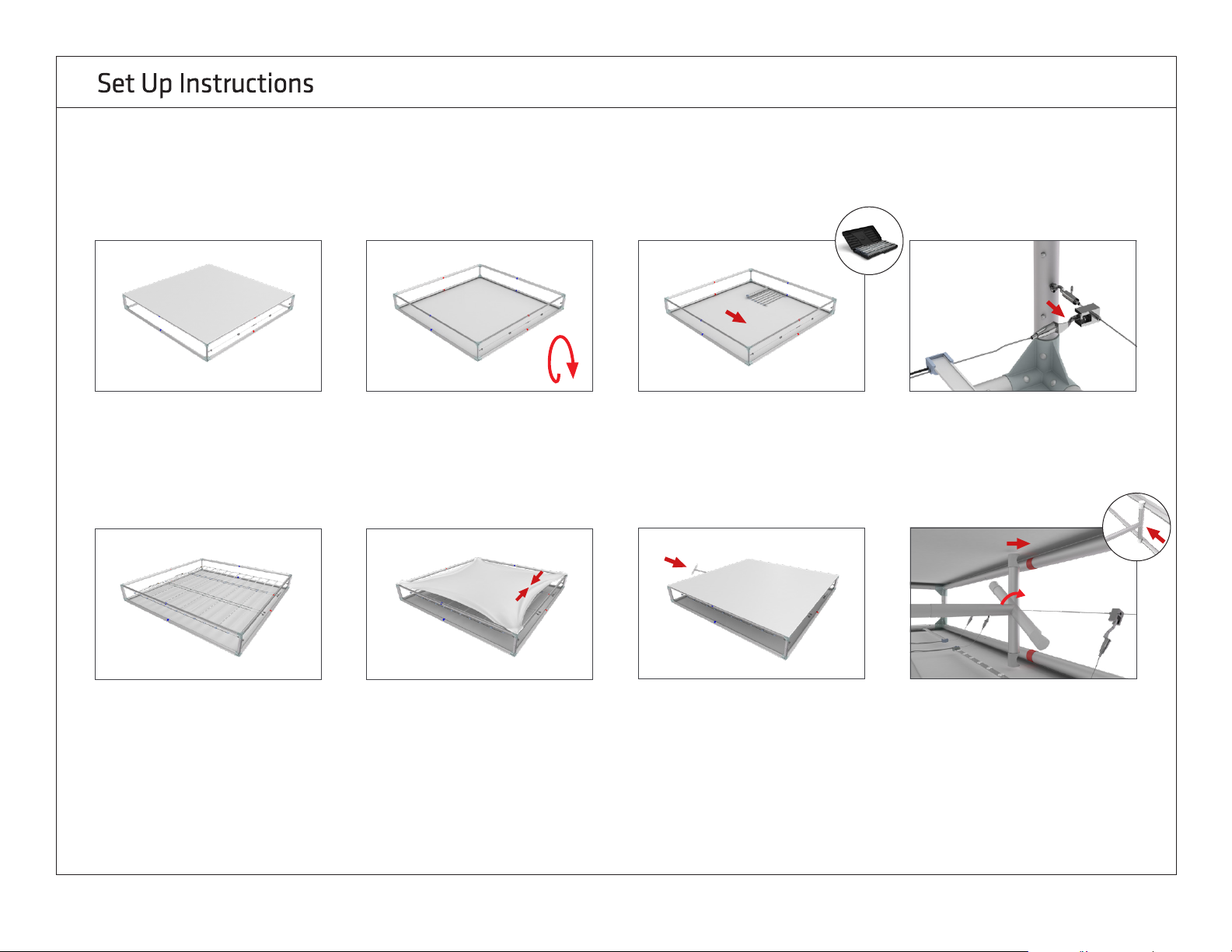 Set Up Instructions