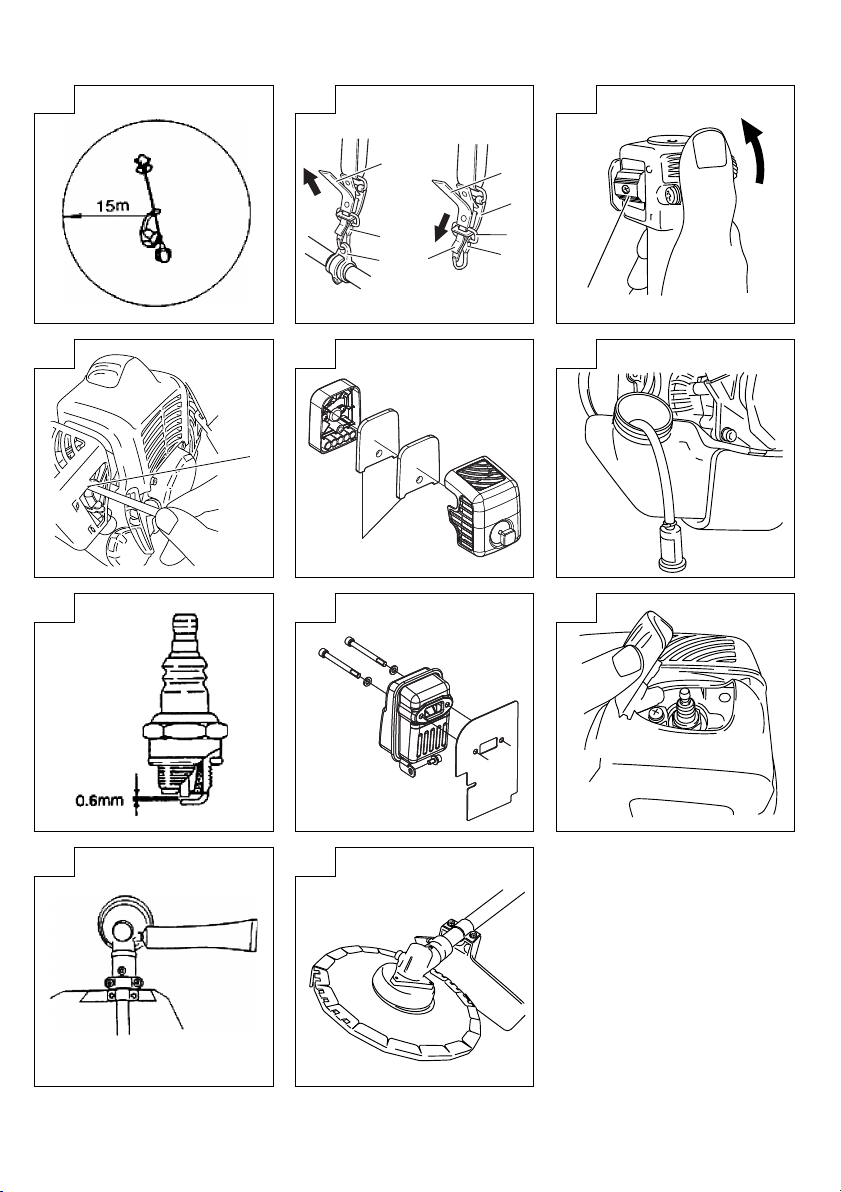 15m

0.6mm