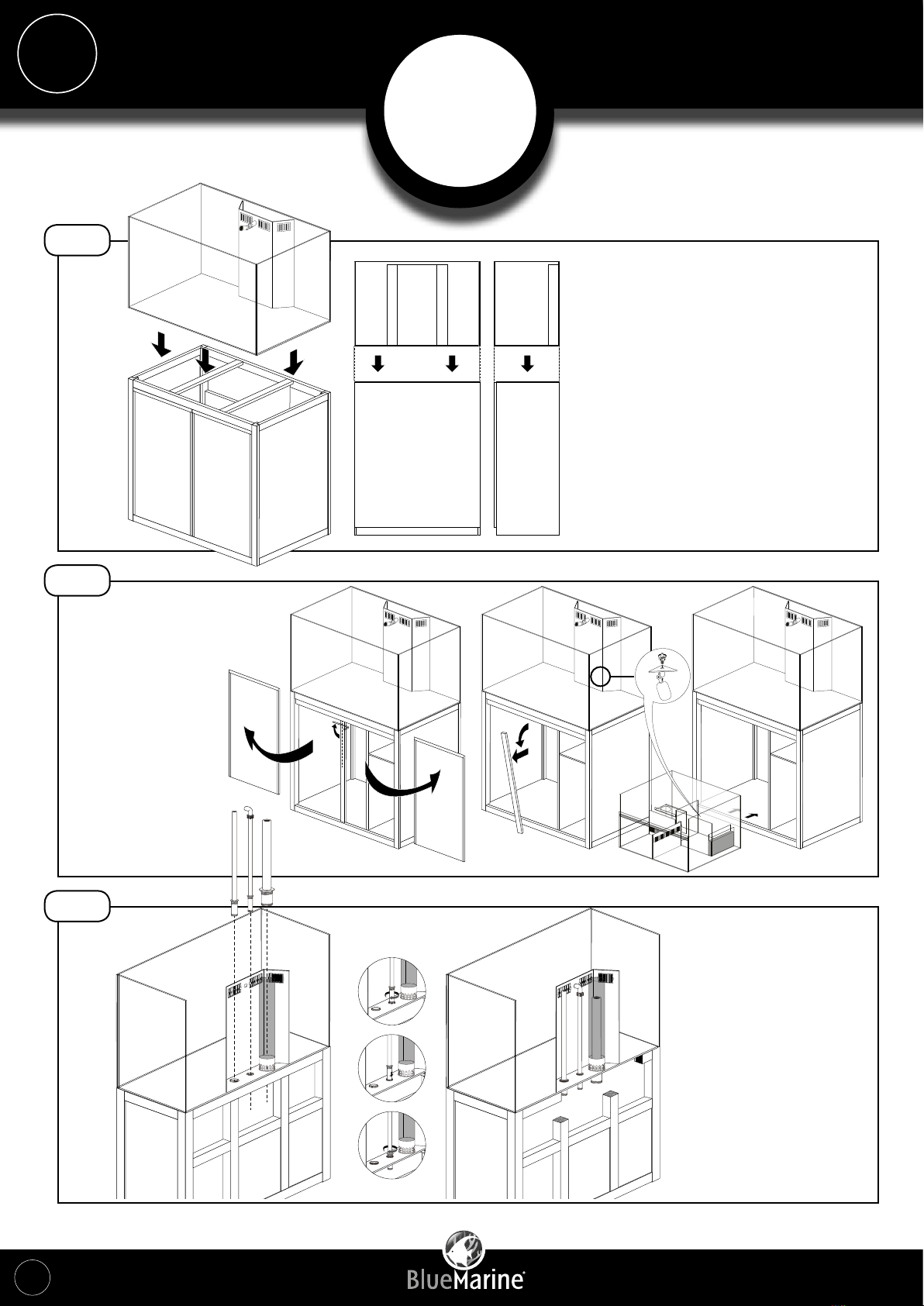 BlueMarine