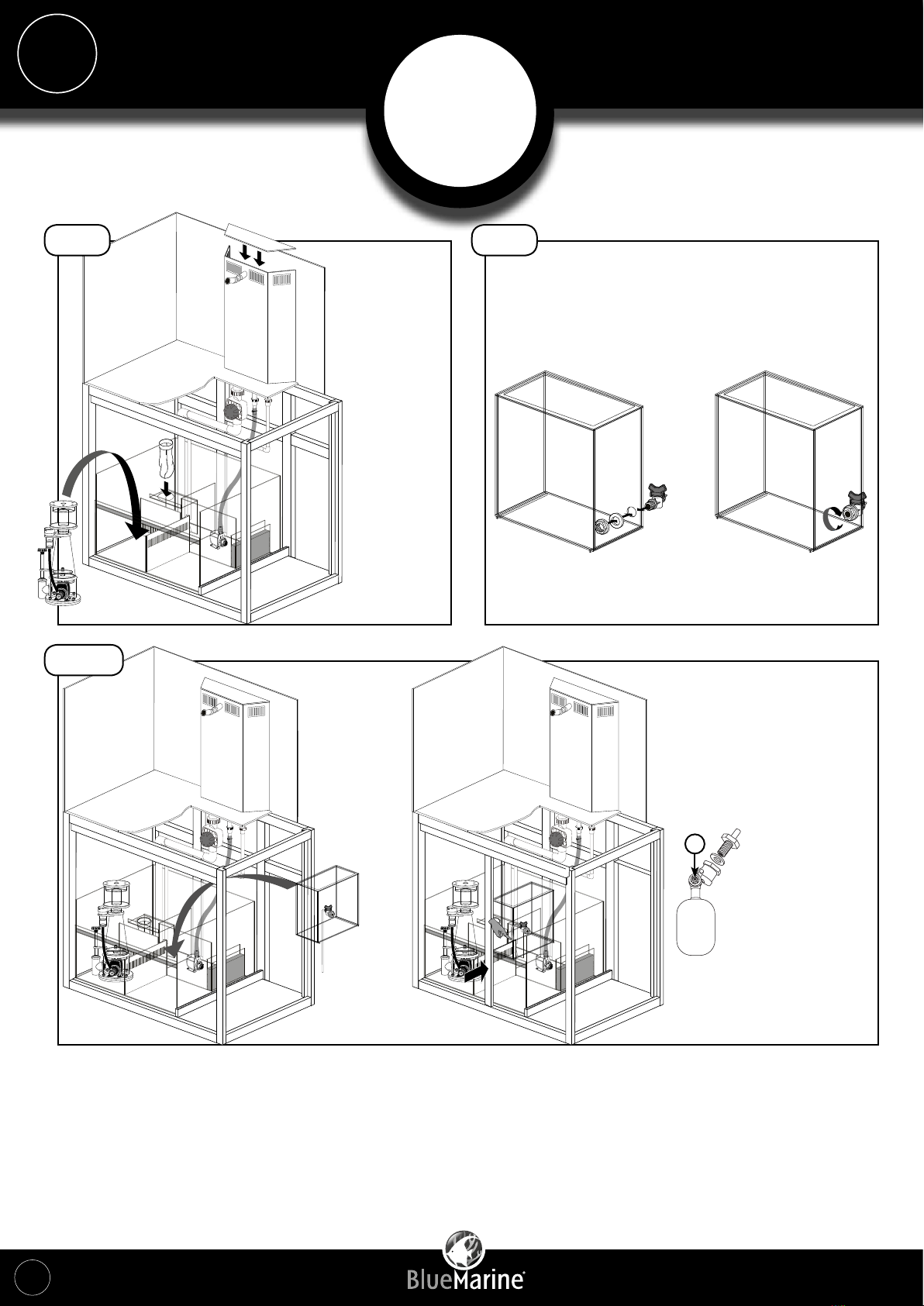 BlueMarine