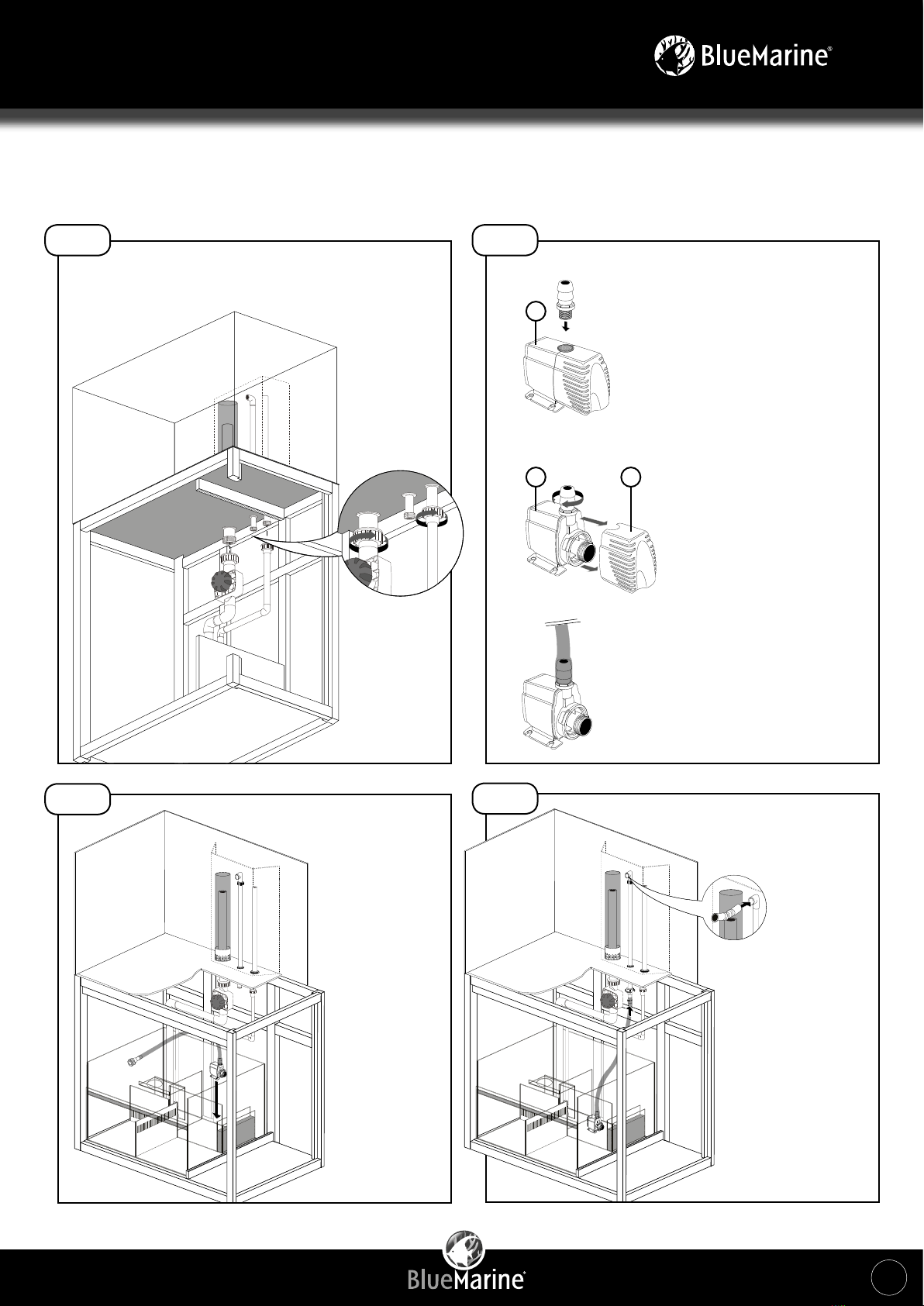 BlueMarine®

BlueMarine®