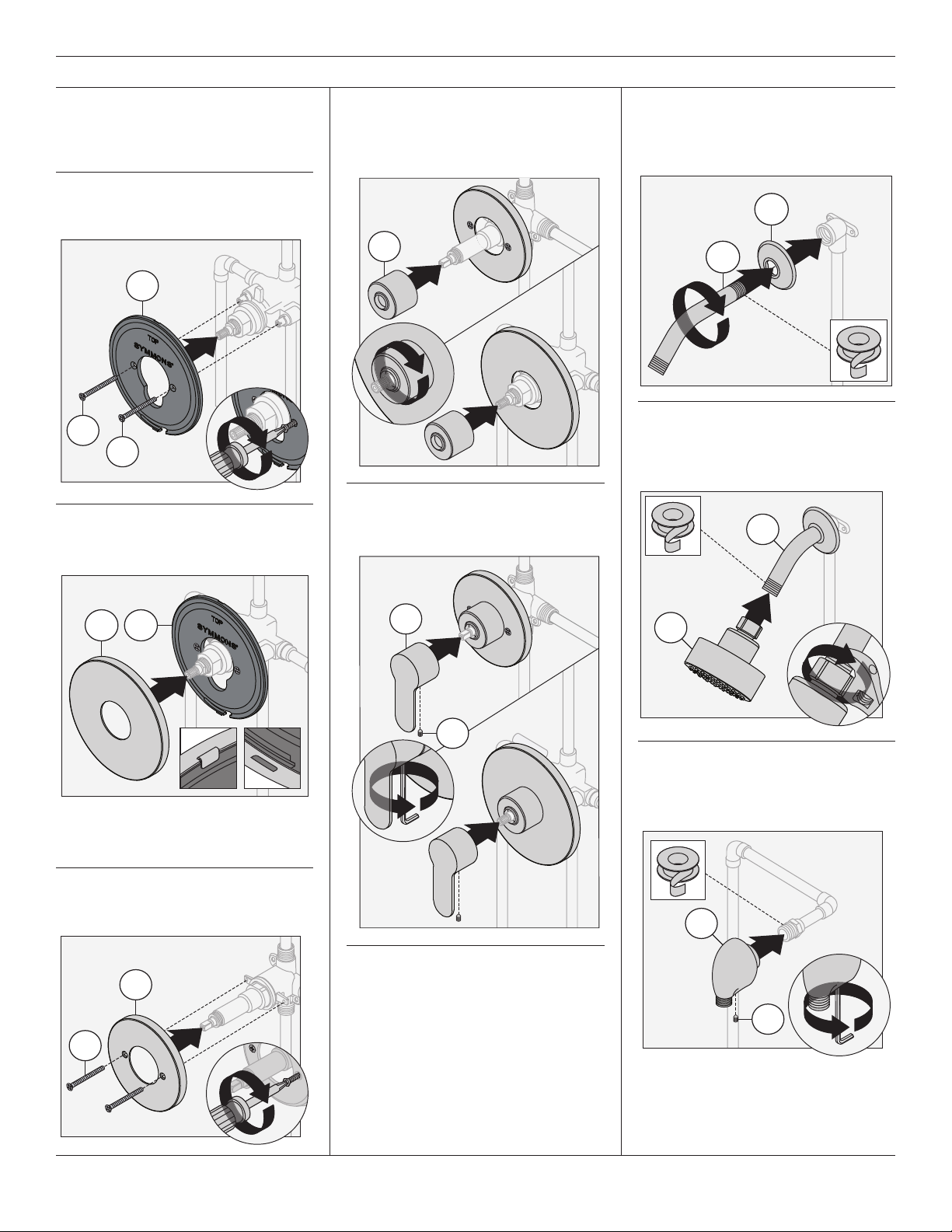 TOP
SYMMONS

TOP
SYMMONS