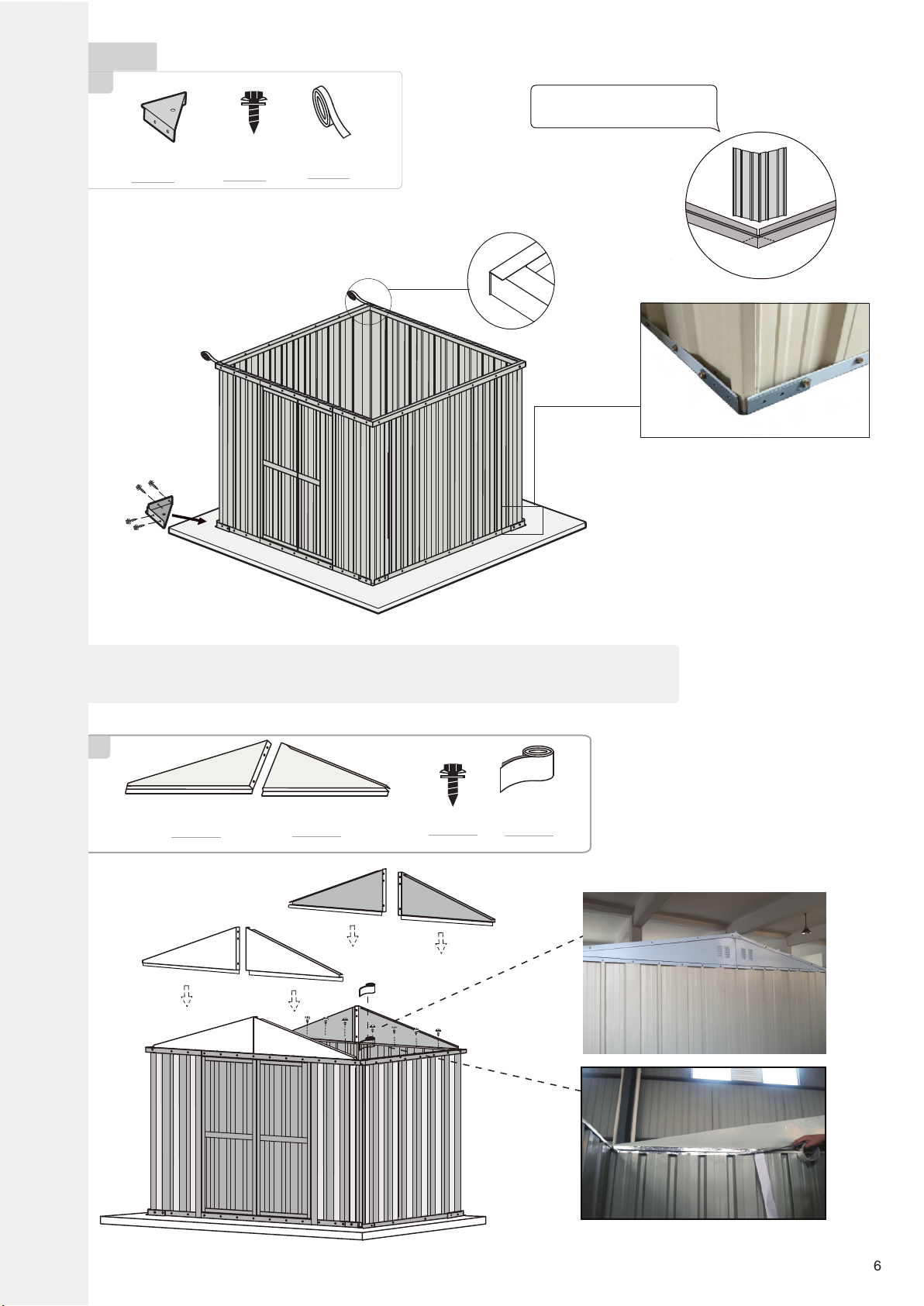 6