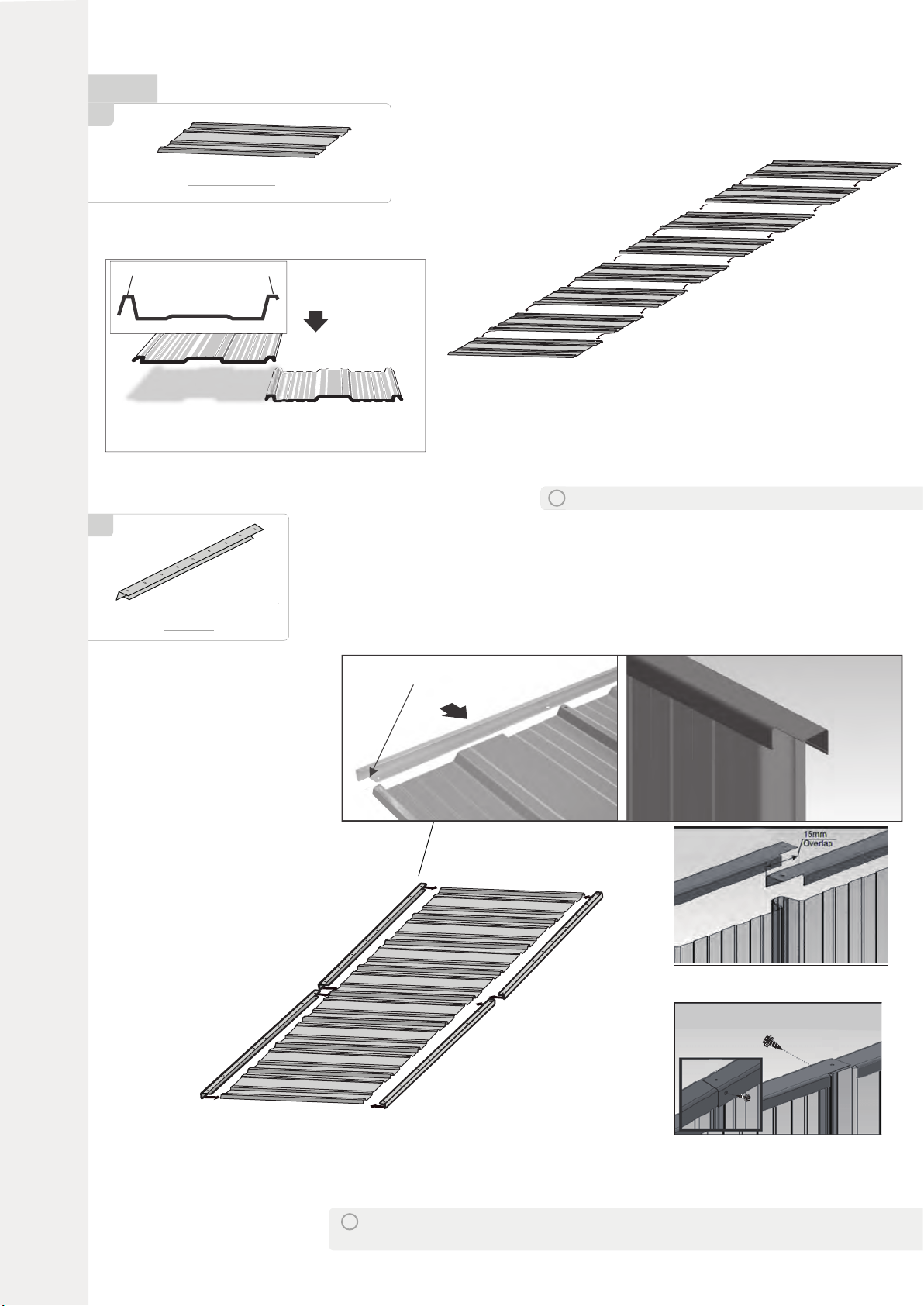 15mm
Overlap