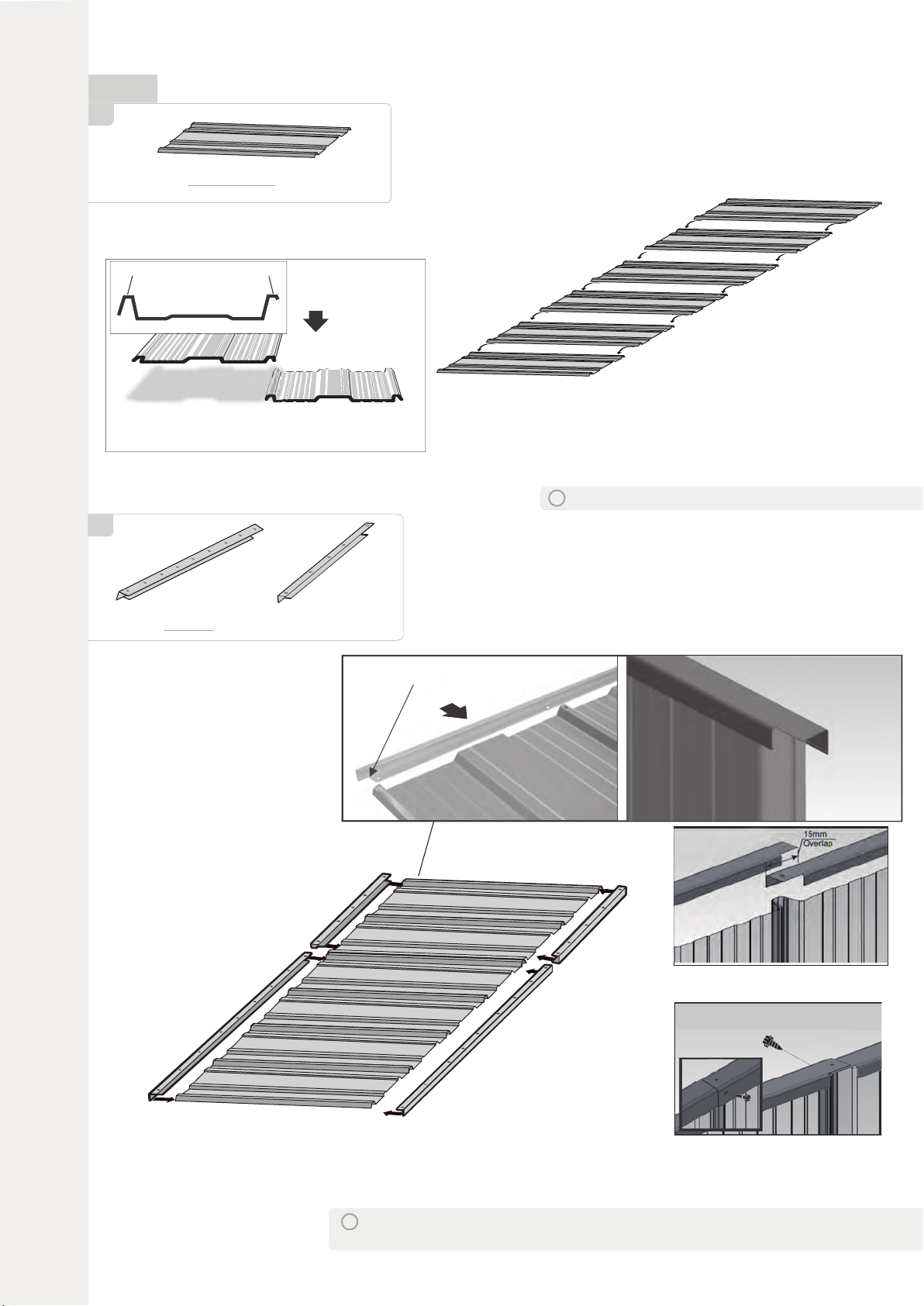 15mm
Overlap