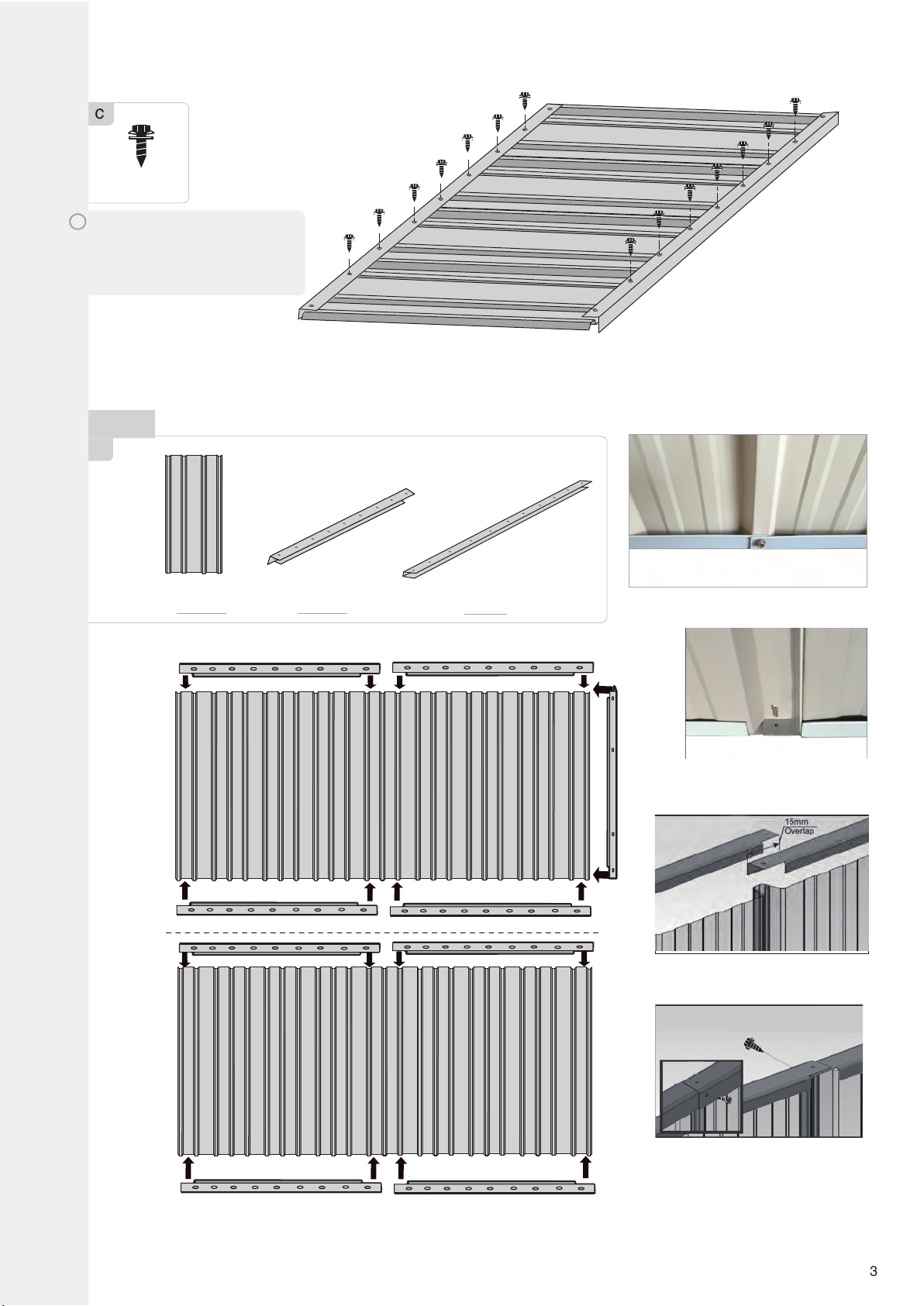 C

15mm
Overlap

3