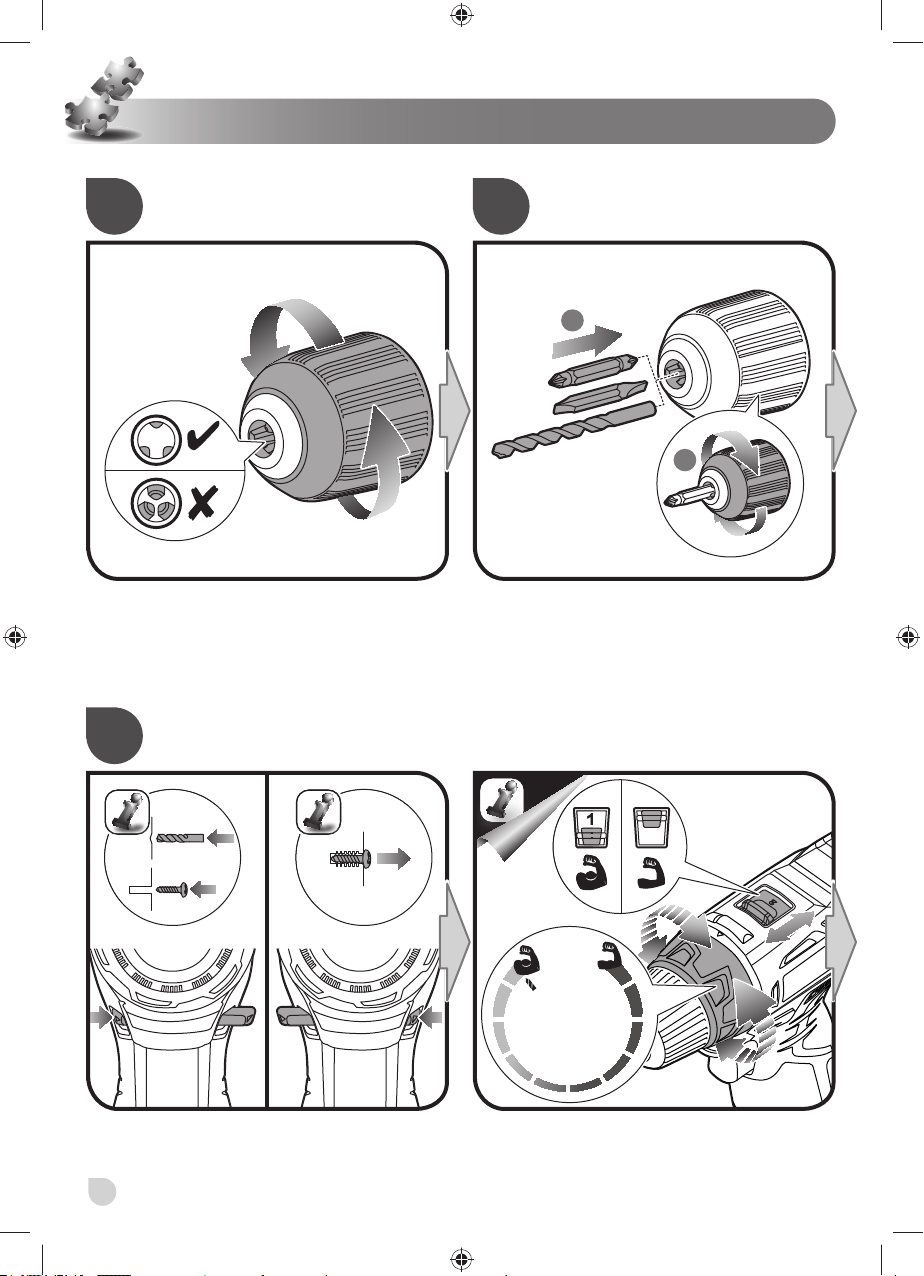 1