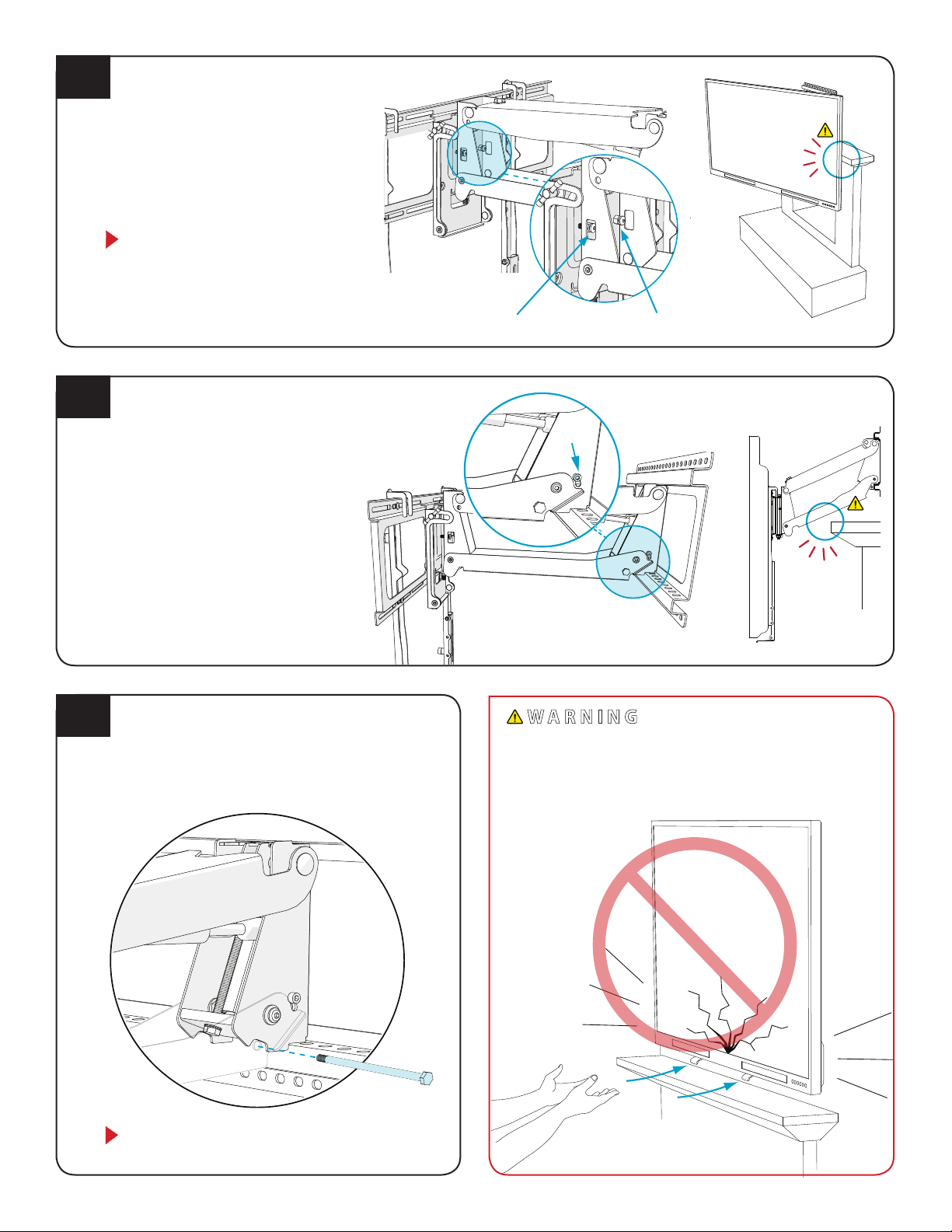 WARNING