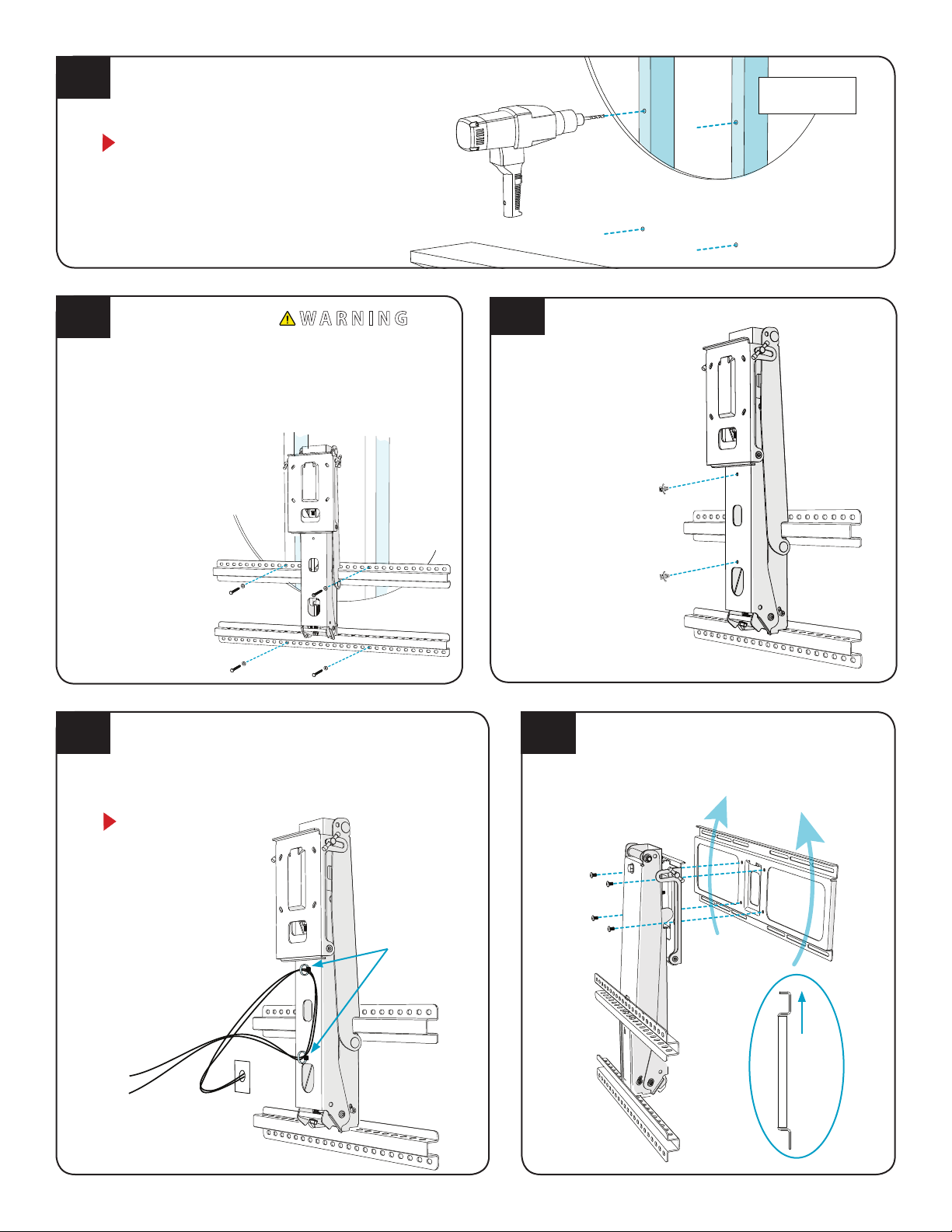 WARNING