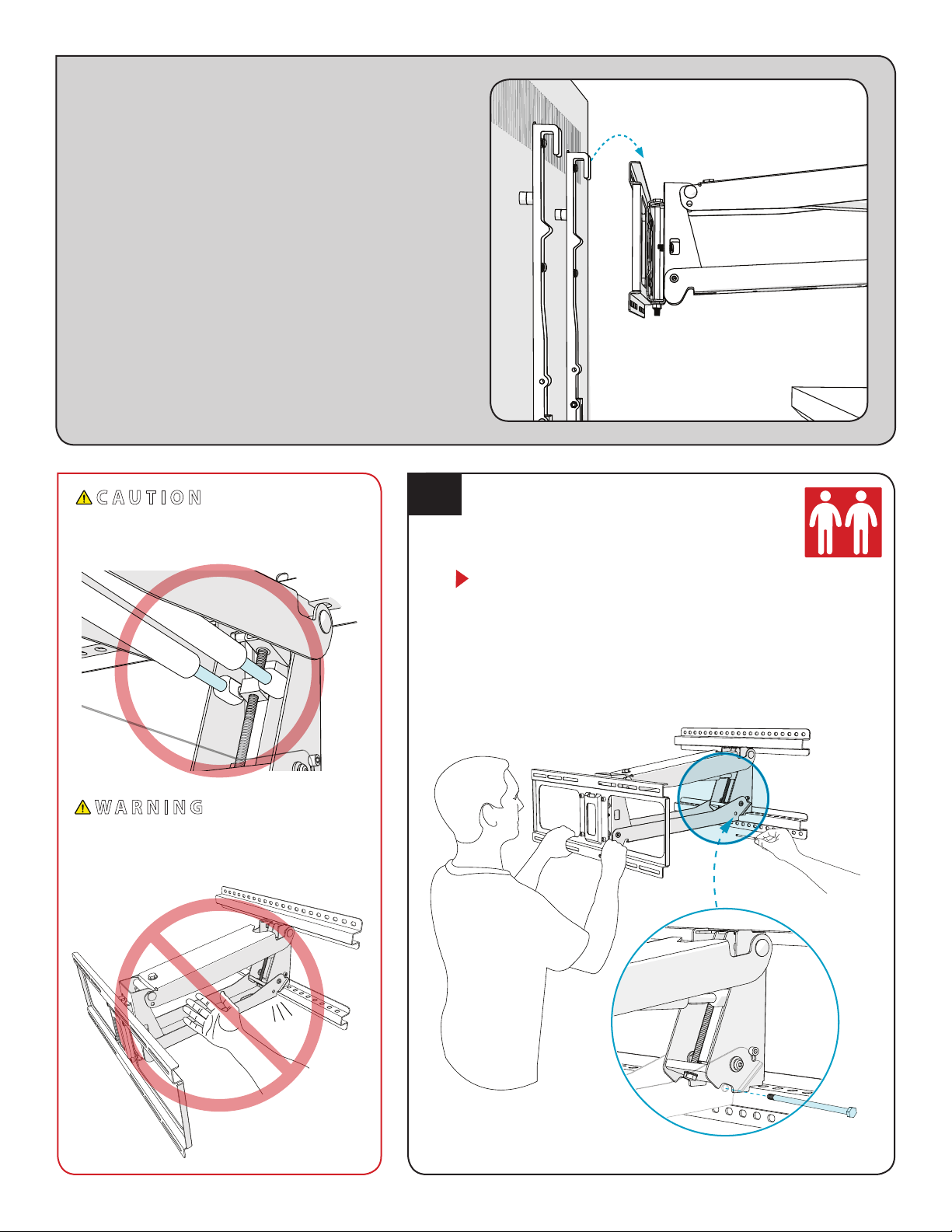 CAUTION

WARNING