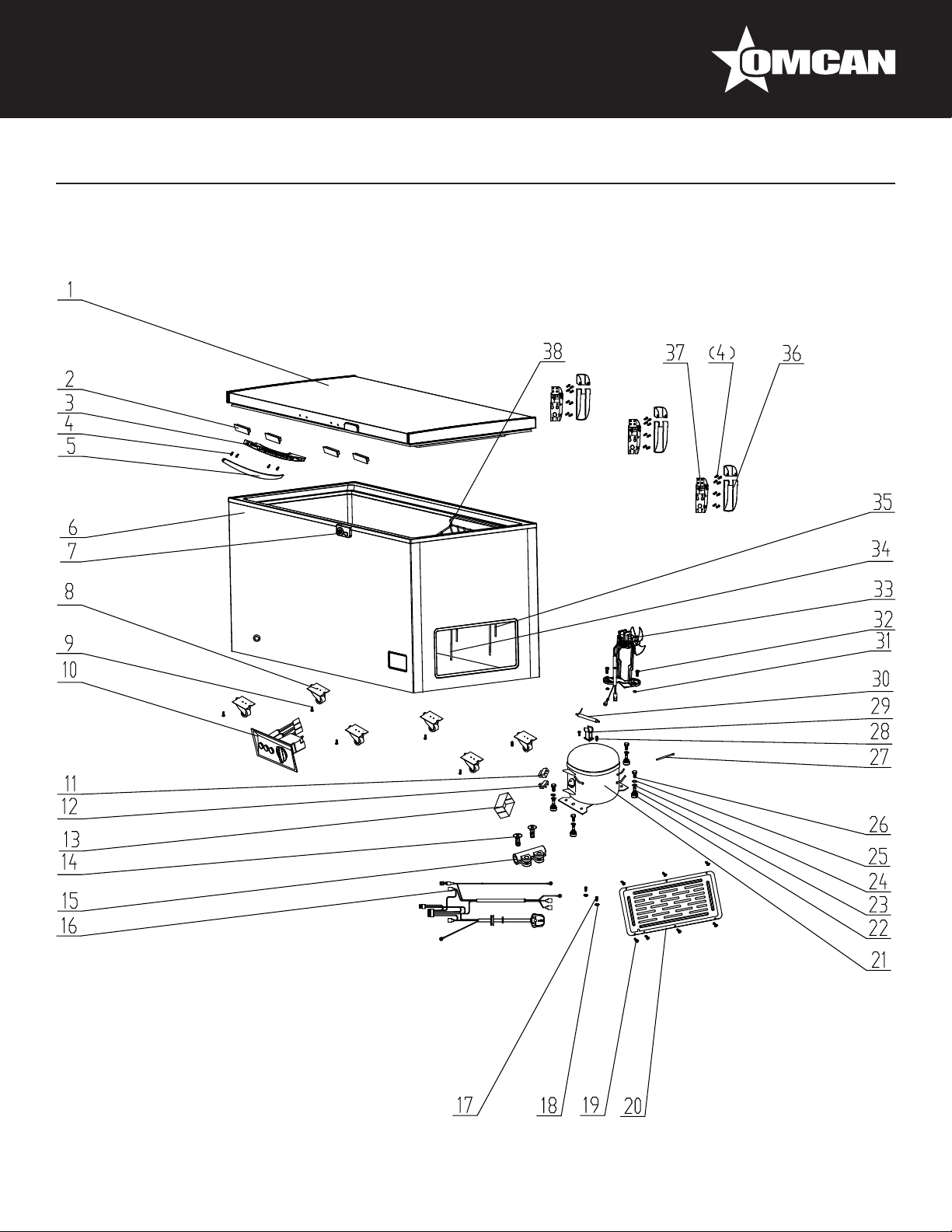 OMCAN

1
2
3
4
5
6
7
8
9
10
11
12
13
14
15
16
38
37
(4)
36
35
34
33
32
31
30
29
28
27
26
25
24
23
22
21
17
18
19
20