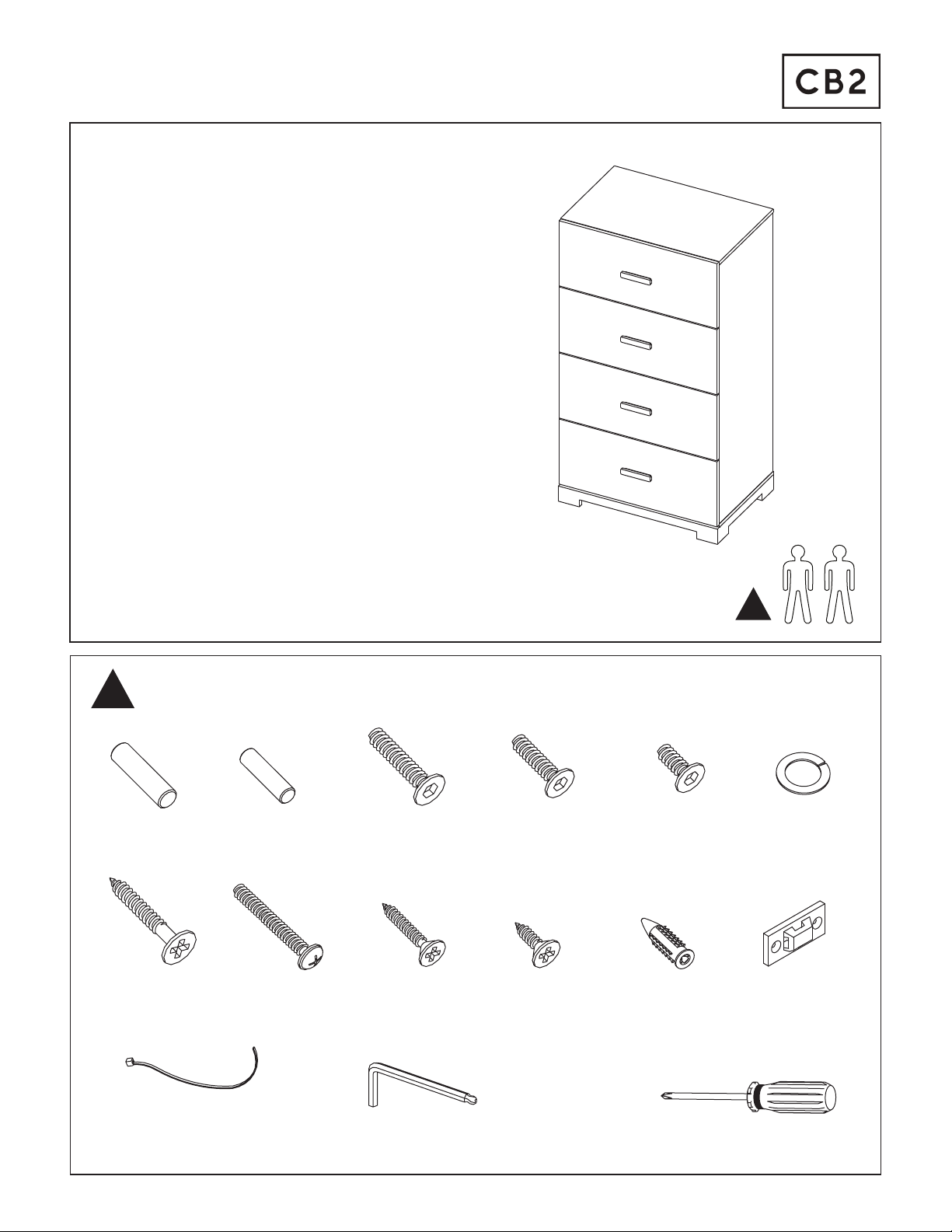 CB2