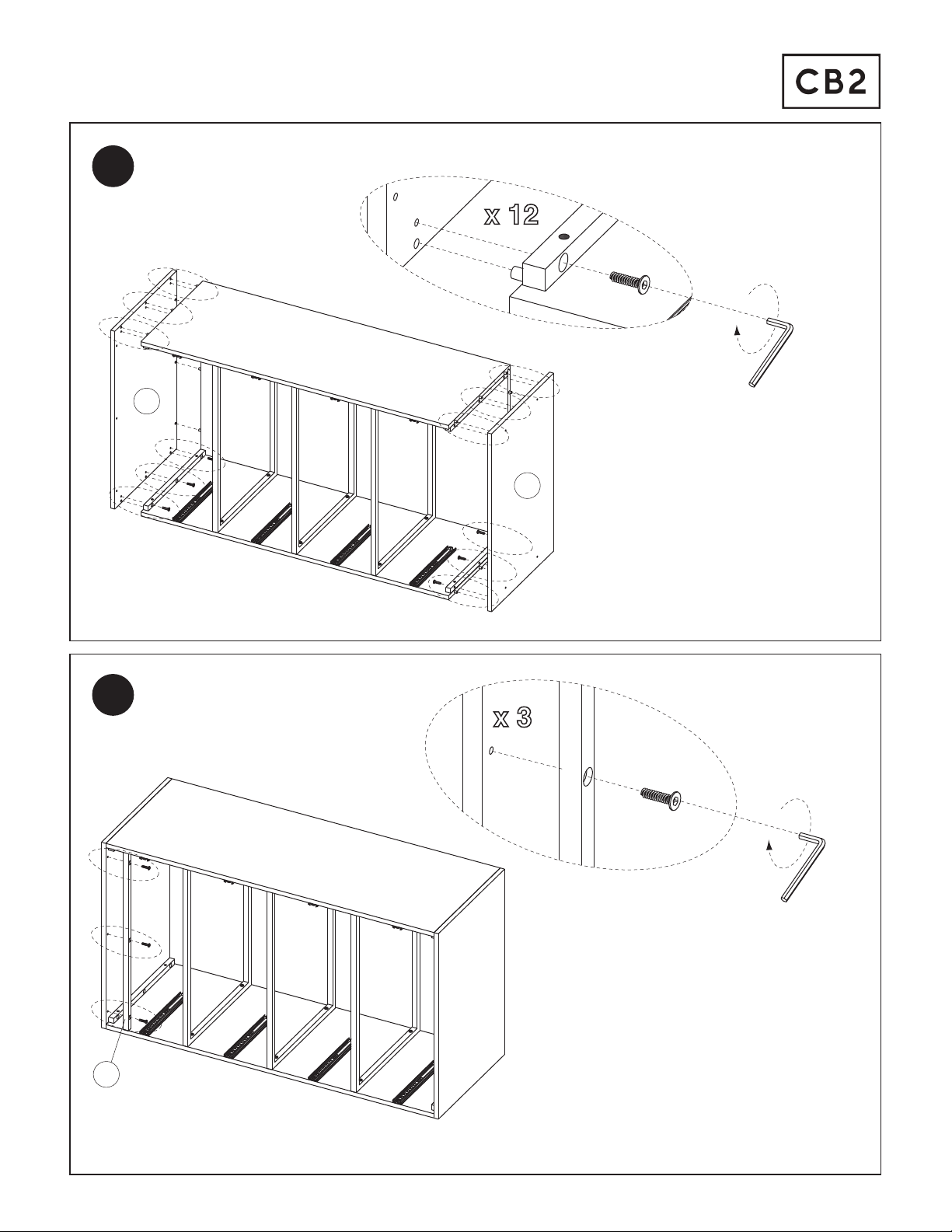 CB2

x 12

x 3