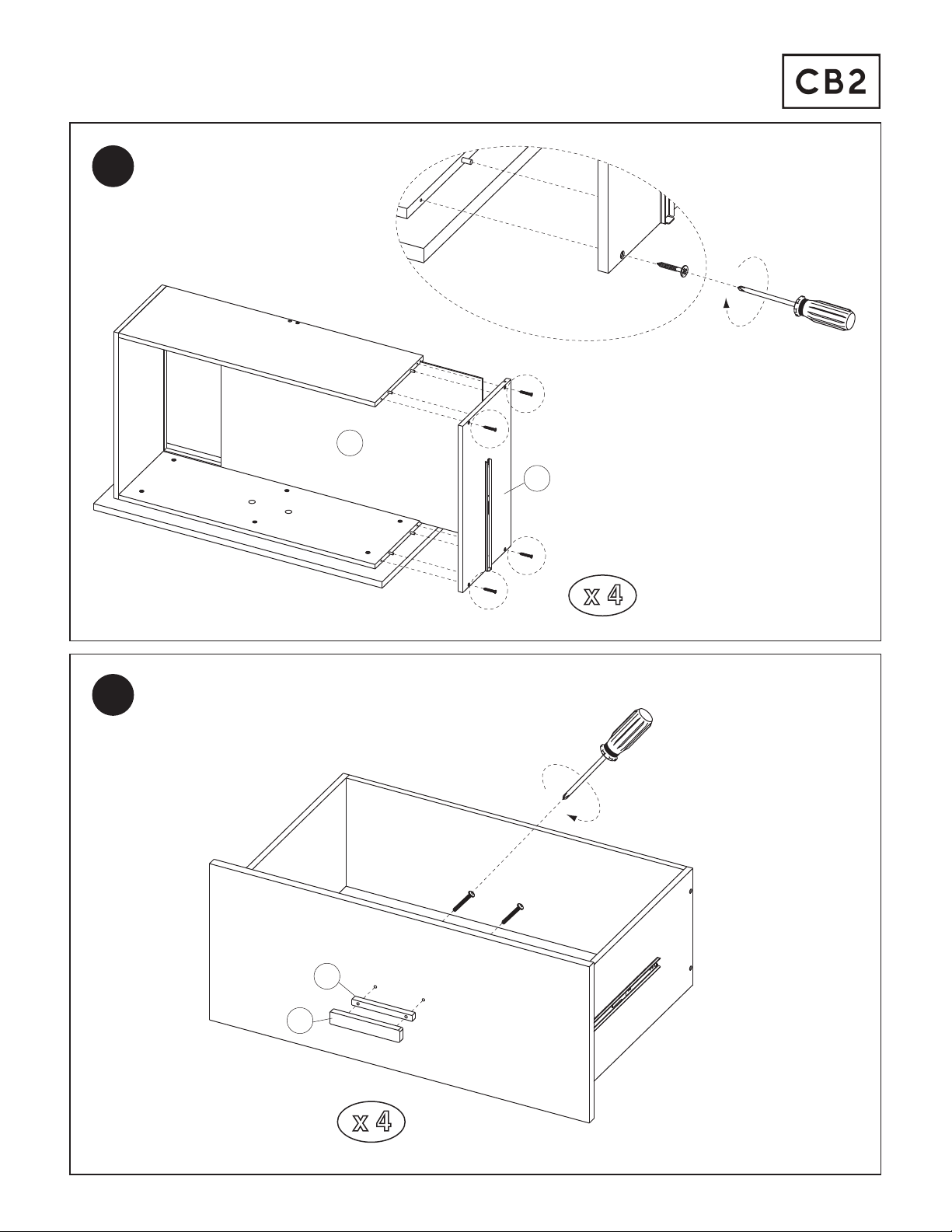 CB2

x 4

x 4