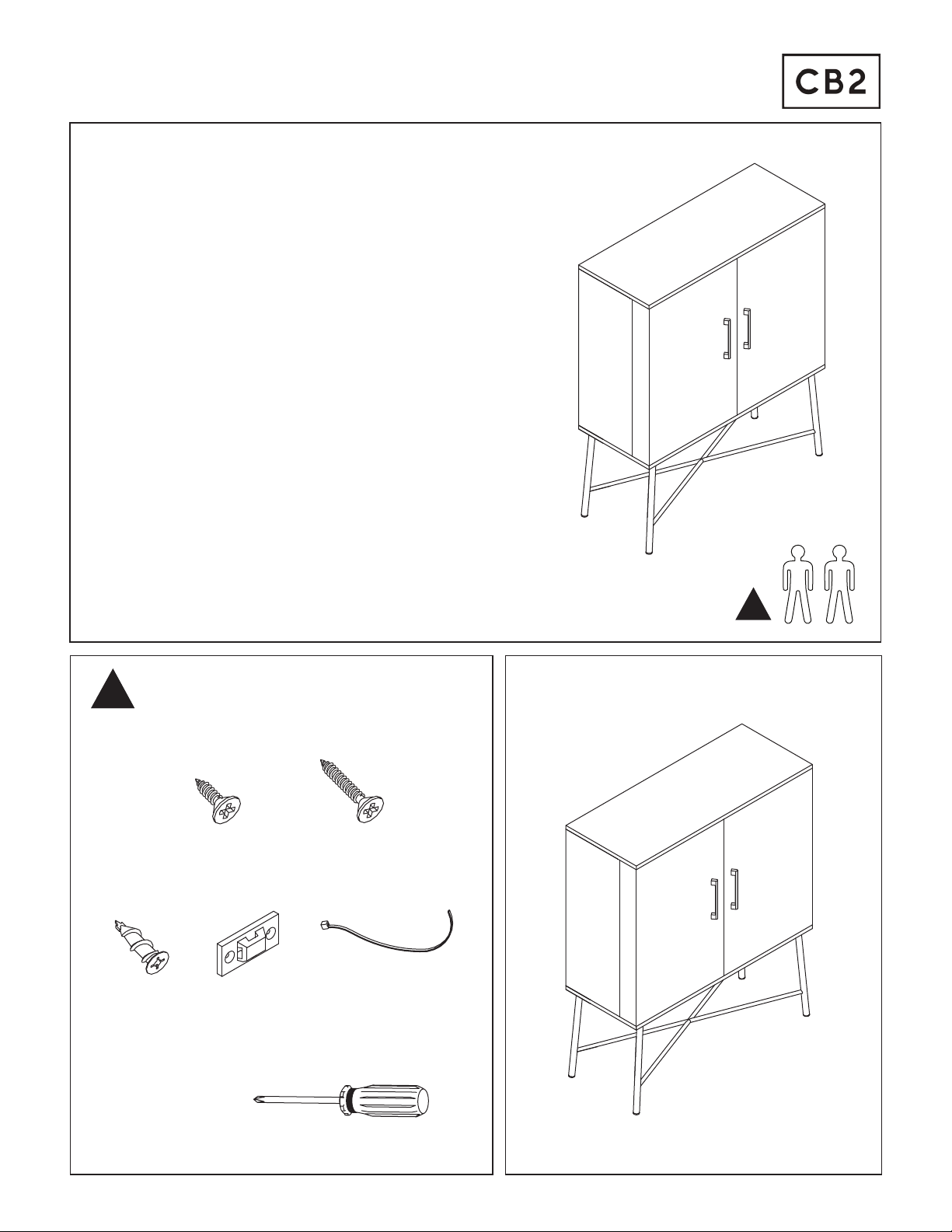 CB2