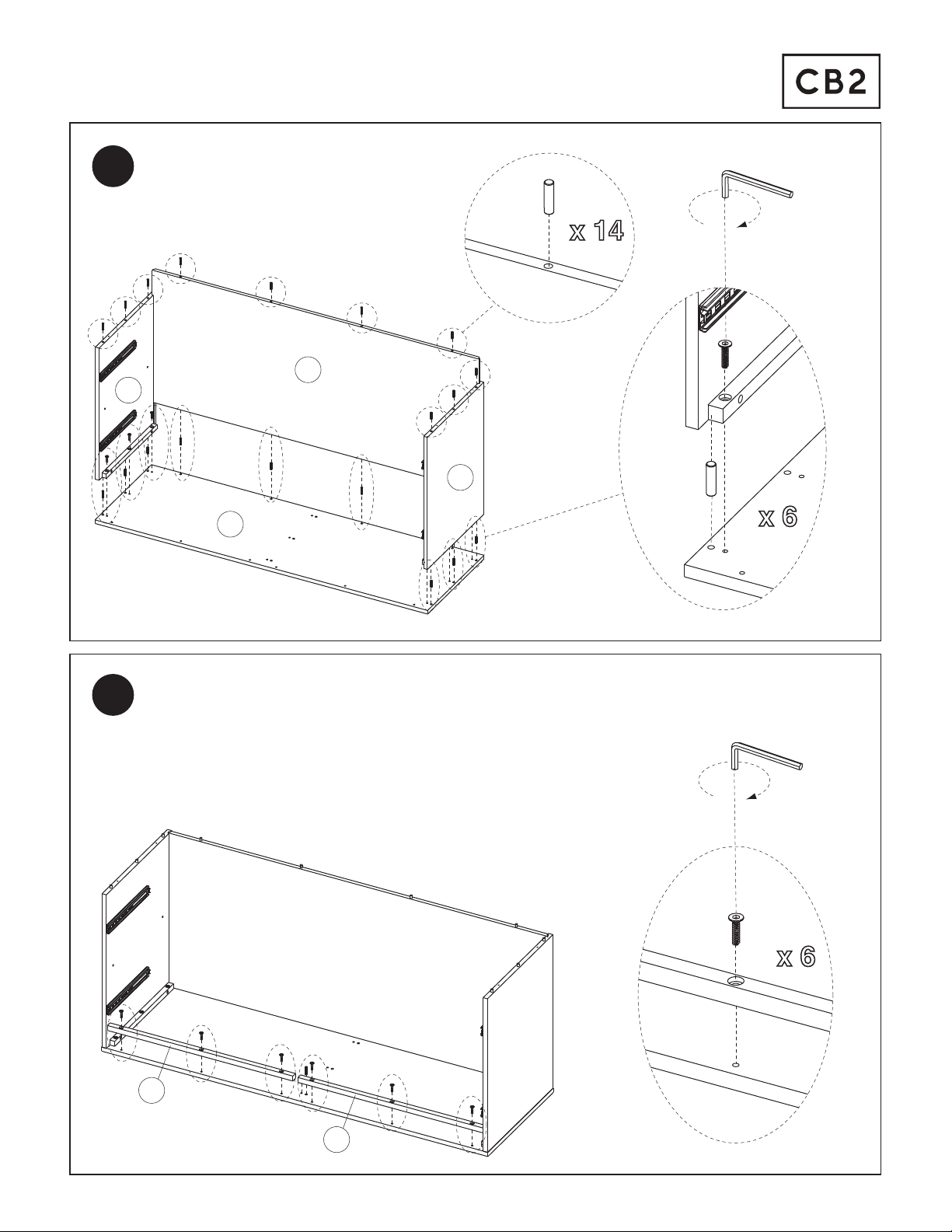 CB2

x 14

x 6

x 6