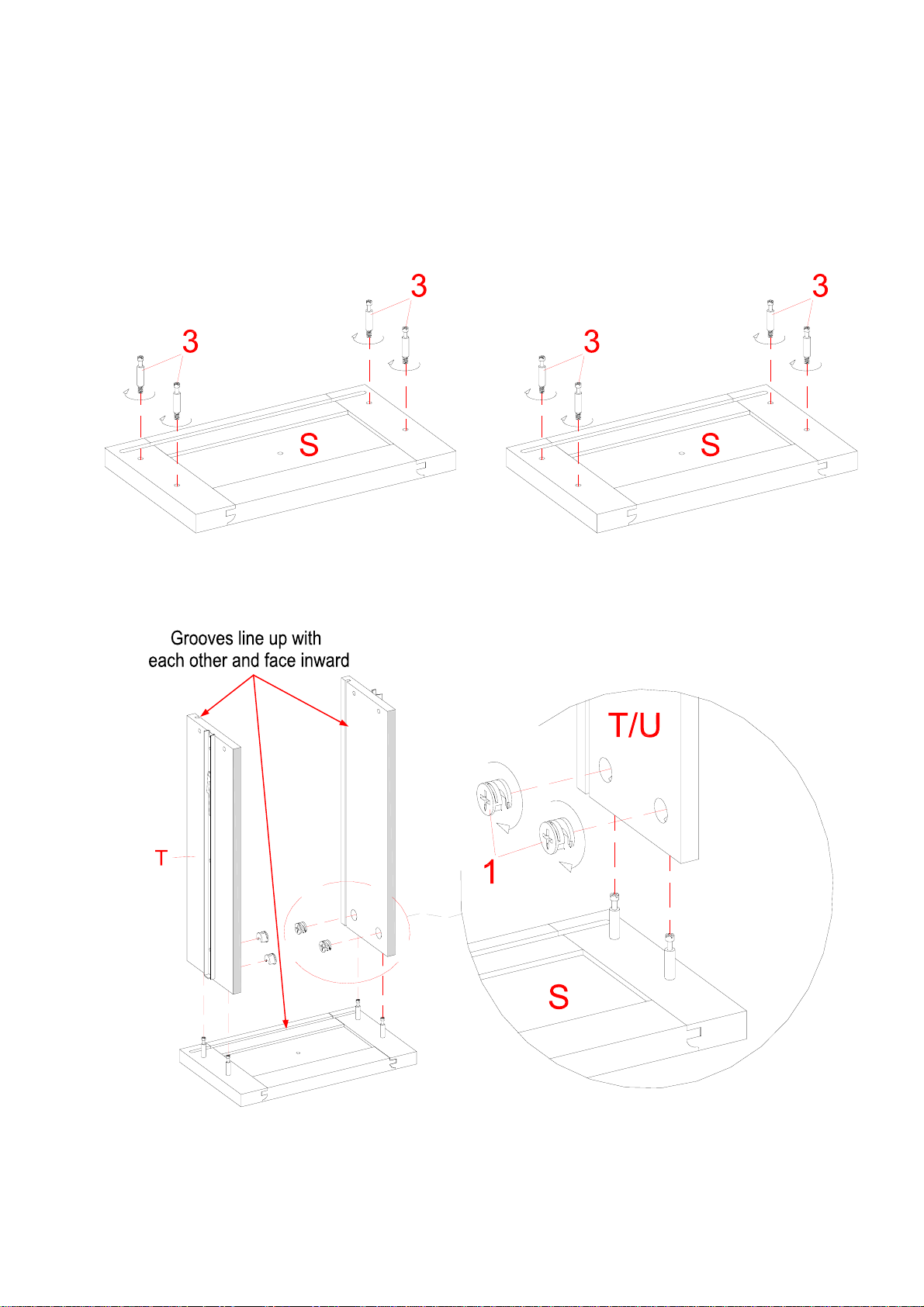 3

3

S

3

3

S

Grooves line up with each other and face inward

T

T/U

1

S